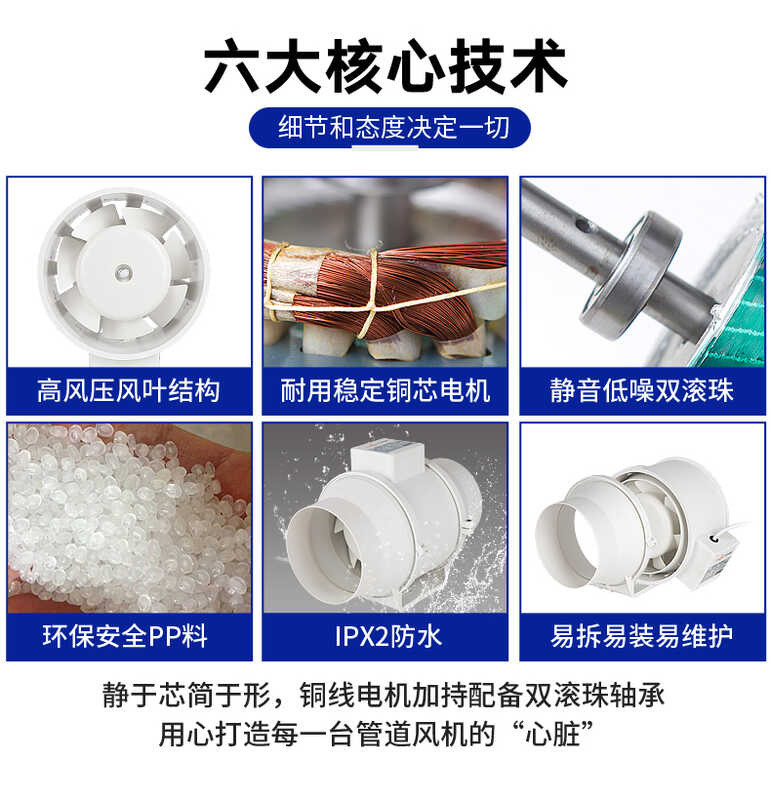 六大核心技术

细节和态度决定一切

高风压风叶结构

耐用稳定铜芯电机

静音低噪双滚珠

环保安全PP料

IPX2防水

易拆易装易维护

静于芯简于形，铜线电机加持配备双滚珠轴承
用心打造每一台管道风机的“心脏”