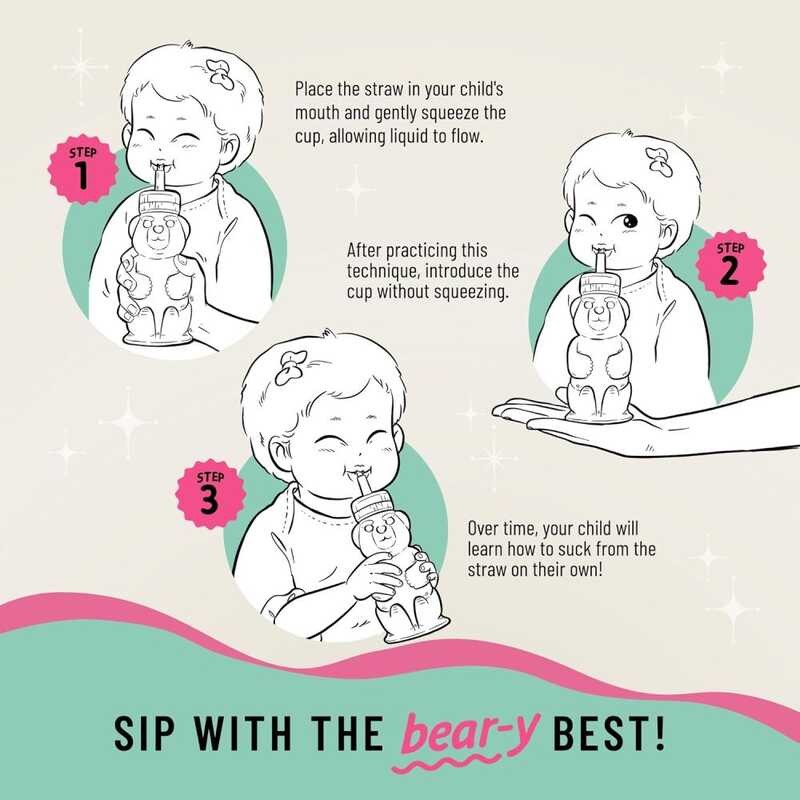 STEP
1

Place the straw in your child's mouth and gently squeeze the cup, allowing liquid to flow.

STEP
2

After practicing this technique, introduce the cup without squeezing.

STEP
3

Over time, your child will learn how to suck from the straw on their own!

SIP WITH THE bear-y BEST!