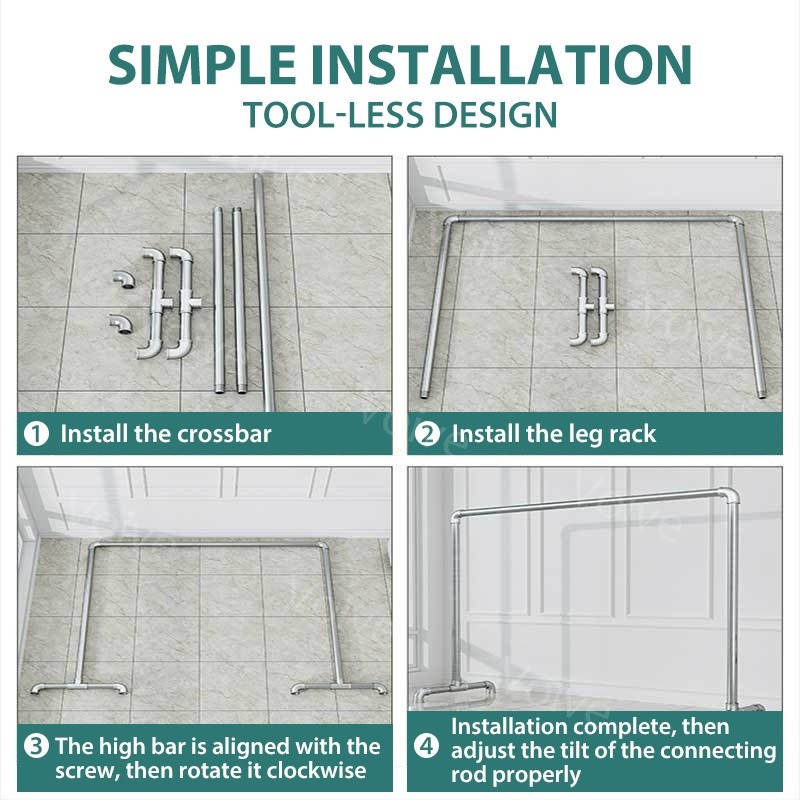 SIMPLE INSTALLATION
TOOL-LESS DESIGN

1 Install the crossbar

2 Install the leg rack

3 The high bar is aligned with the screw, then rotate it clockwise

4 Installation complete, then adjust the tilt of the connecting rod properly