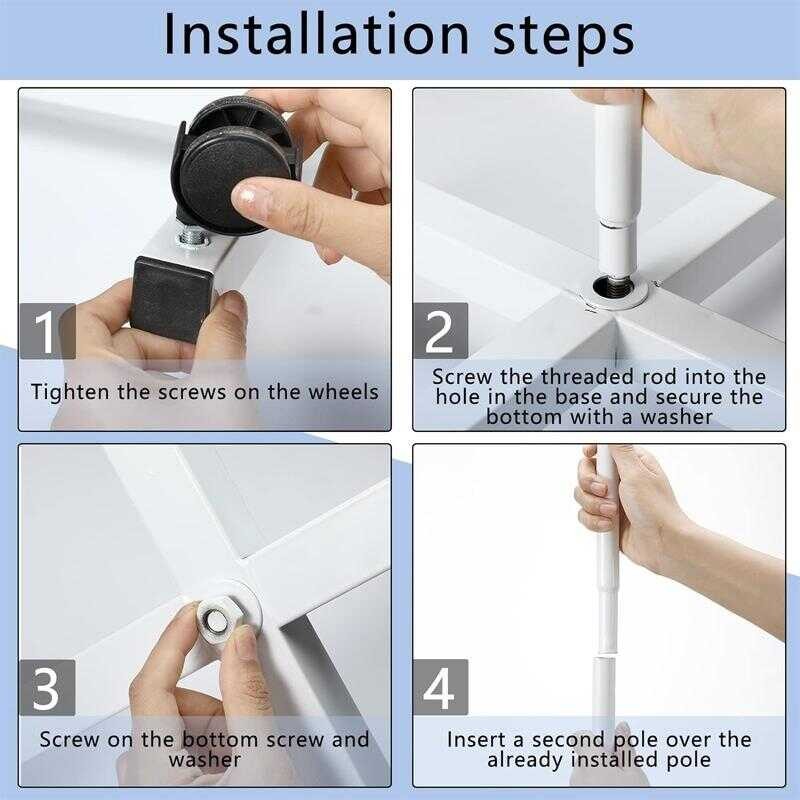 Installation steps

1

Tighten the screws on the wheels

2

Screw the threaded rod into the hole in the base and secure the bottom with a washer

3

Screw on the bottom screw and washer

4

Insert a second pole over the already installed pole