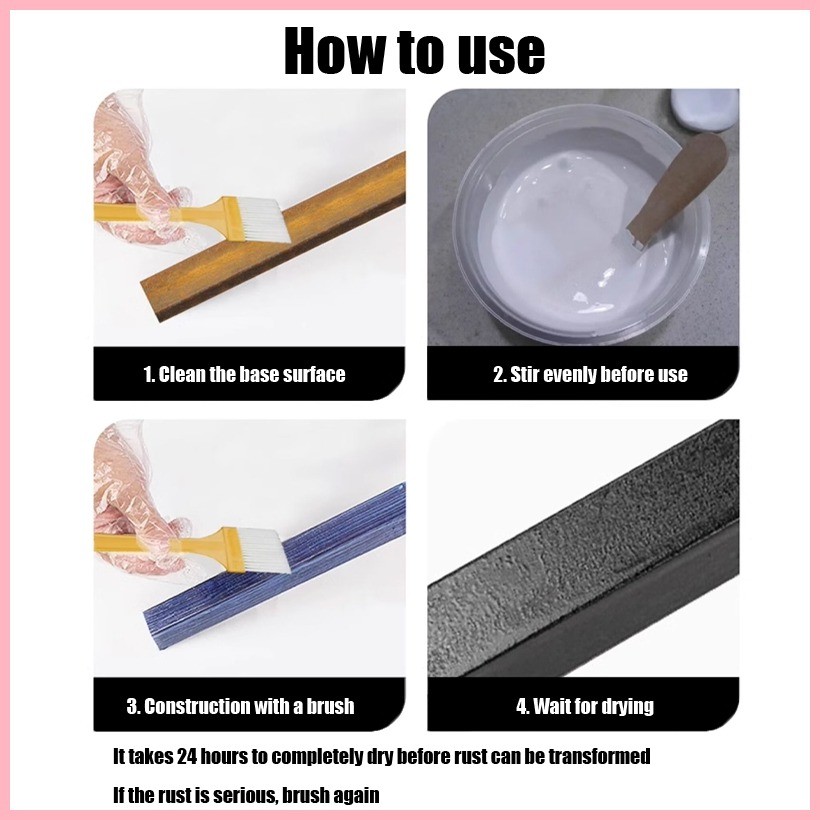 How to use

1. Clean the base surface

2. Stir evenly before use

3. Construction with a brush

4. Wait for drying

It takes 24 hours to completely dry before rust can be transformed

If the rust is serious, brush again