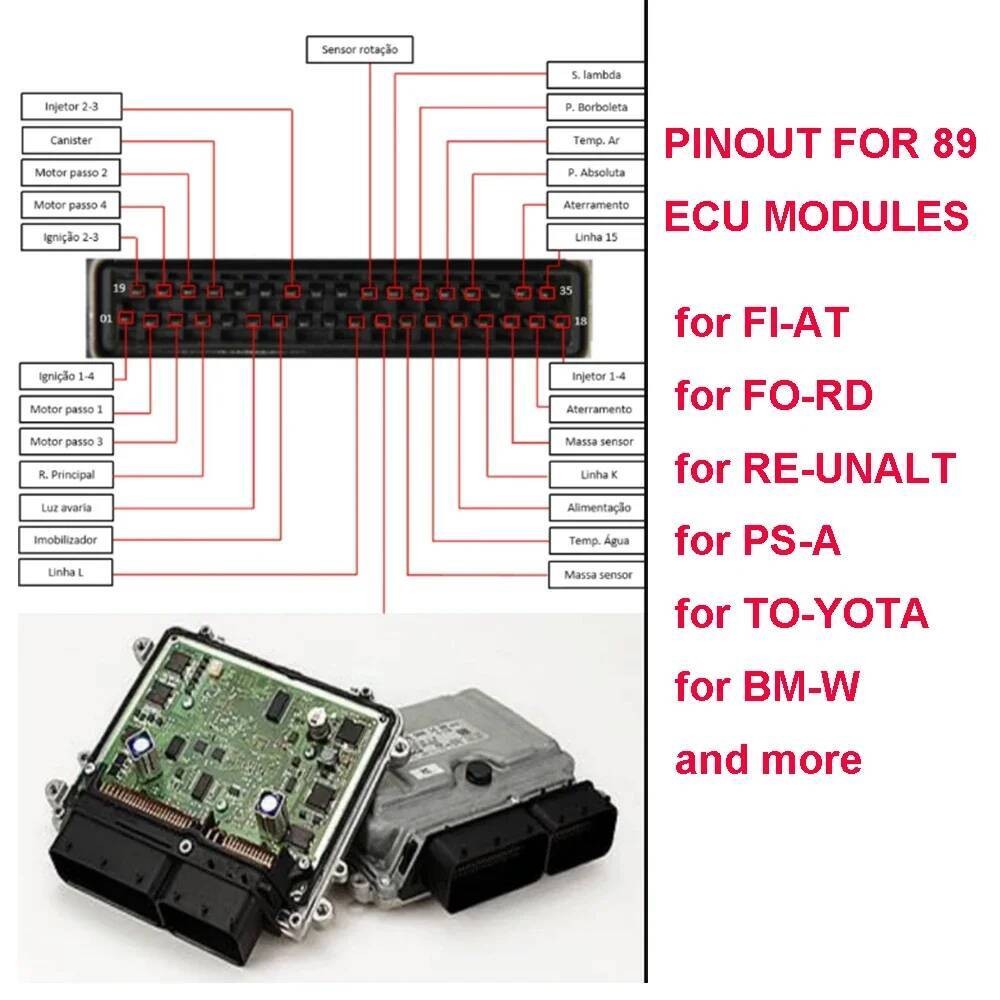 Sensor rotação

Injetor 2-3
Canister
Motor passo 2
Motor passo 4
Ignição 2-3

S. lambda
P. Borboleta
Temp. Ar
P. Absoluta
Aterramento
Linha 15

19
35
01
18

Ignição 1-4
Motor passo 1
Motor passo 3
R. Principal
Luz avaria
Imobilizador
Linha L

Injetor 1-4
Aterramento
Massa sensor
Linha K
Alimentação
Temp. Água
Massa sensor

PINOUT FOR 89 ECU MODULES

for FI-AT
for FO-RD
for RE-UNALT
for PS-A
for TO-YOTA
for BM-W
and more