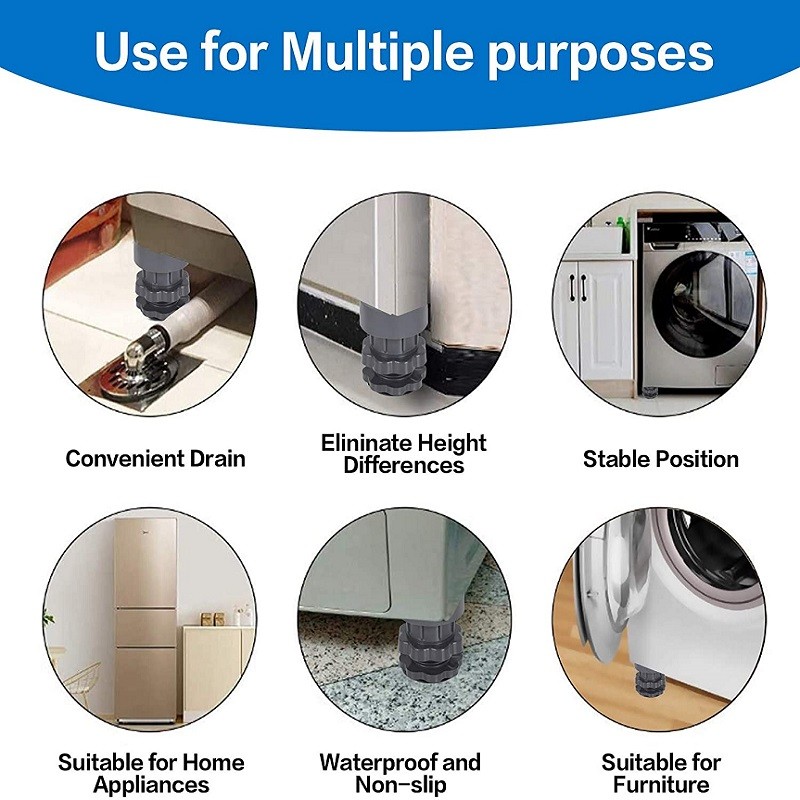 Use for Multiple purposes

Convenient Drain

Elininate Height Differences

Stable Position

Suitable for Home Appliances

Waterproof and Non-slip

Suitable for Furniture