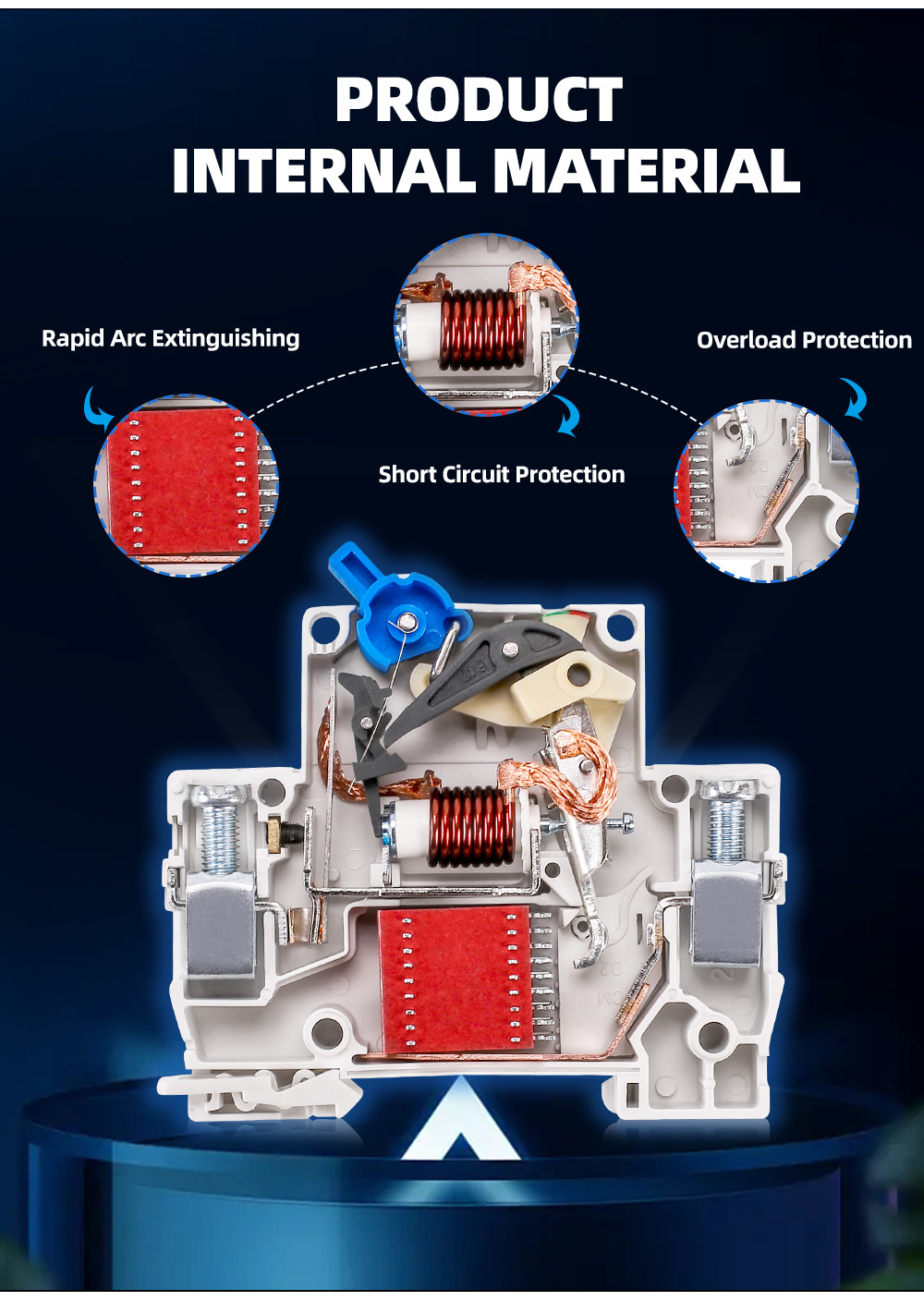 PRODUCT
INTERNAL MATERIAL

Rapid Arc Extinguishing

Overload Protection

Short Circuit Protection