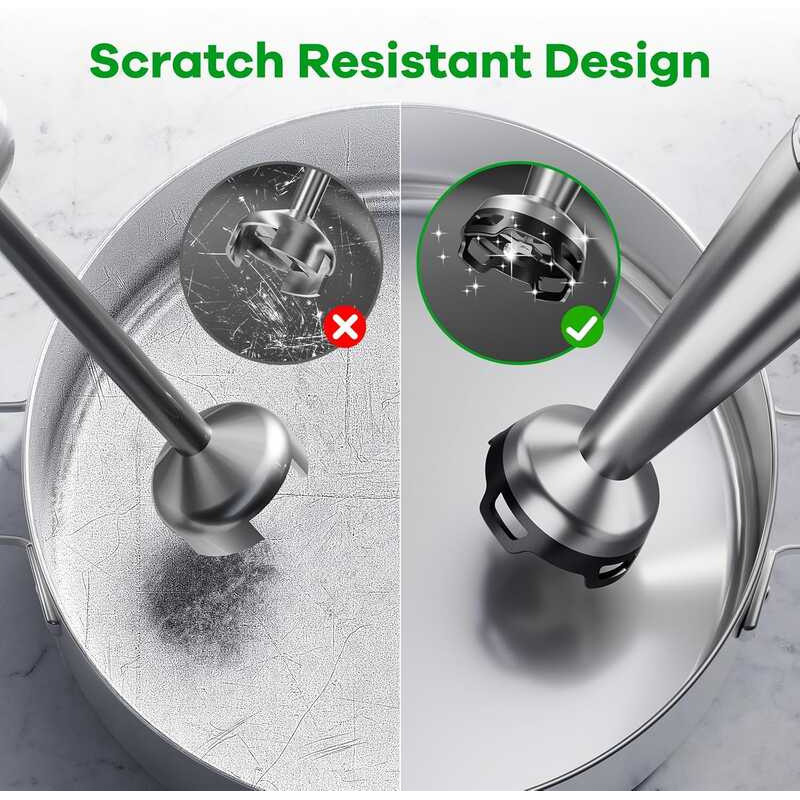 Scratch Resistant Design