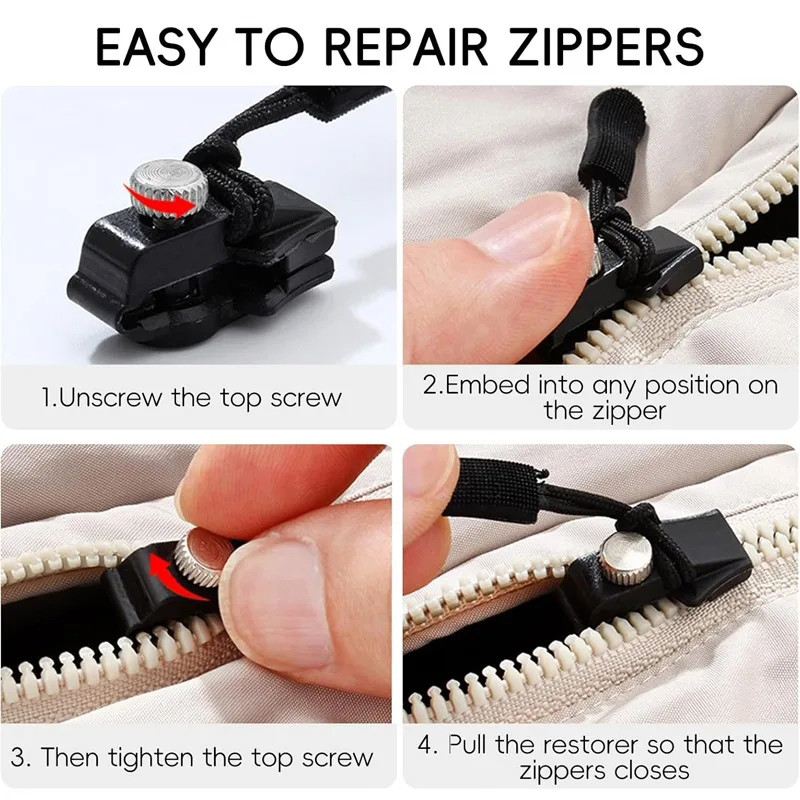 EASY TO REPAIR ZIPPERS

1.Unscrew the top screw

2.Embed into any position on the zipper

3. Then tighten the top screw

4. Pull the restorer so that the zippers closes