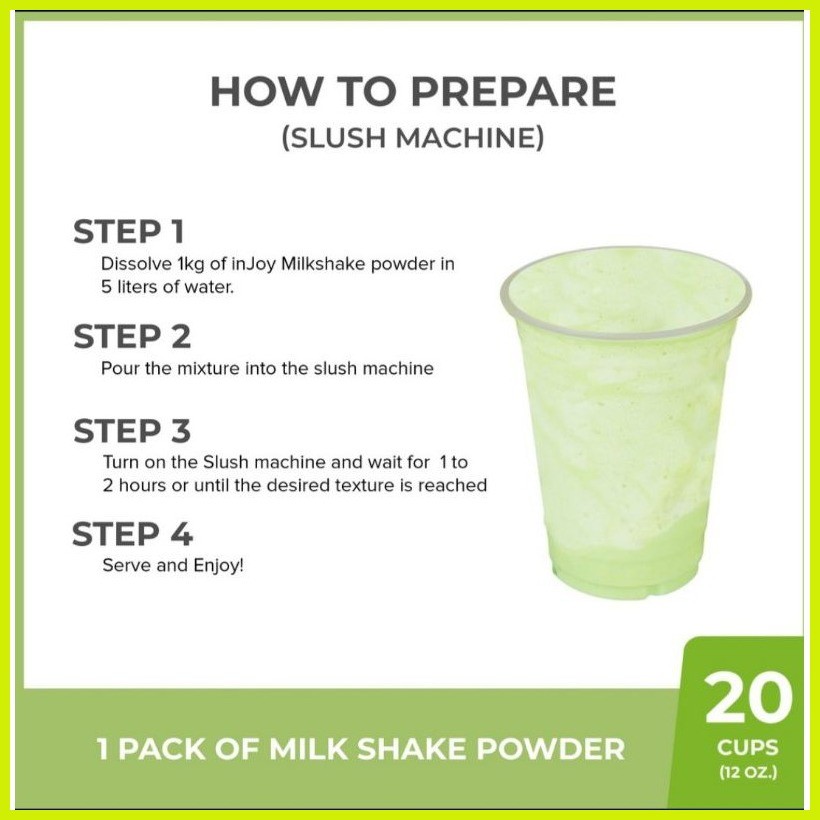 HOW TO PREPARE
(SLUSH MACHINE)

STEP 1
Dissolve 1kg of inJoy Milkshake powder in 5 liters of water.

STEP 2
Pour the mixture into the slush machine

STEP 3
Turn on the Slush machine and wait for 1 to 2 hours or until the desired texture is reached

STEP 4
Serve and Enjoy!

1 PACK OF MILK SHAKE POWDER

20
CUPS
(12 OZ.)