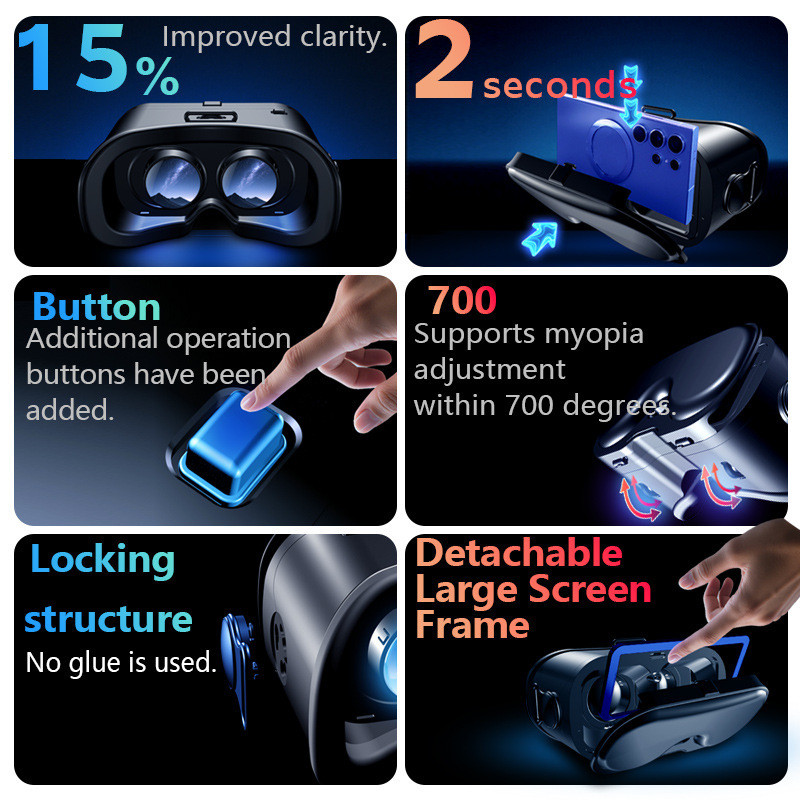 15% Improved clarity.

2 seconds

Button
Additional operation buttons have been added.

700
Supports myopia adjustment within 700 degrees.

Locking

structure
No glue is used.

Detachable Large Screen Frame