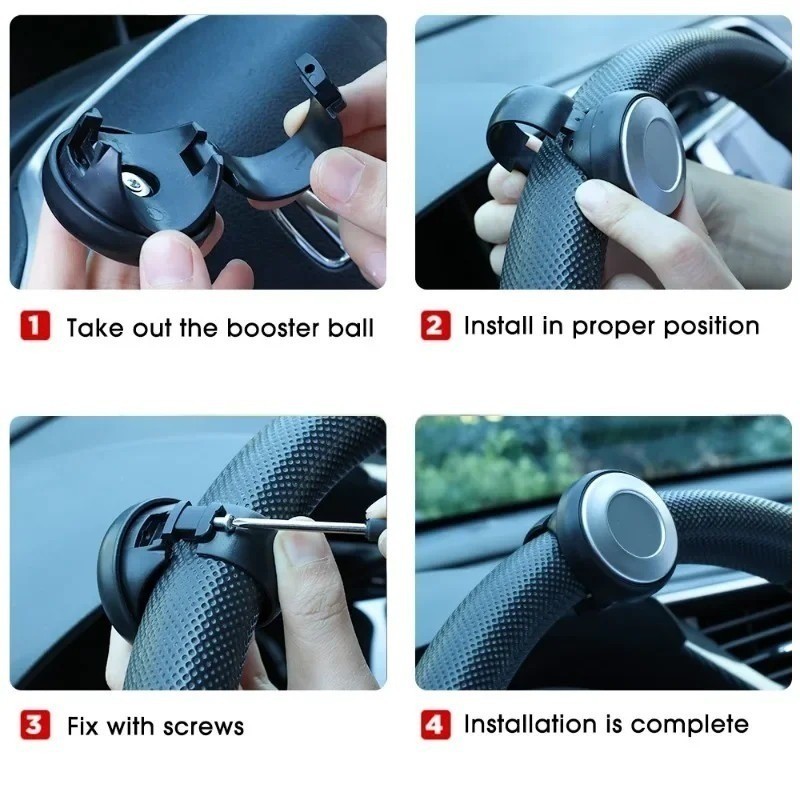 1 Take out the booster ball

2 Install in proper position

3 Fix with screws

4 Installation is complete