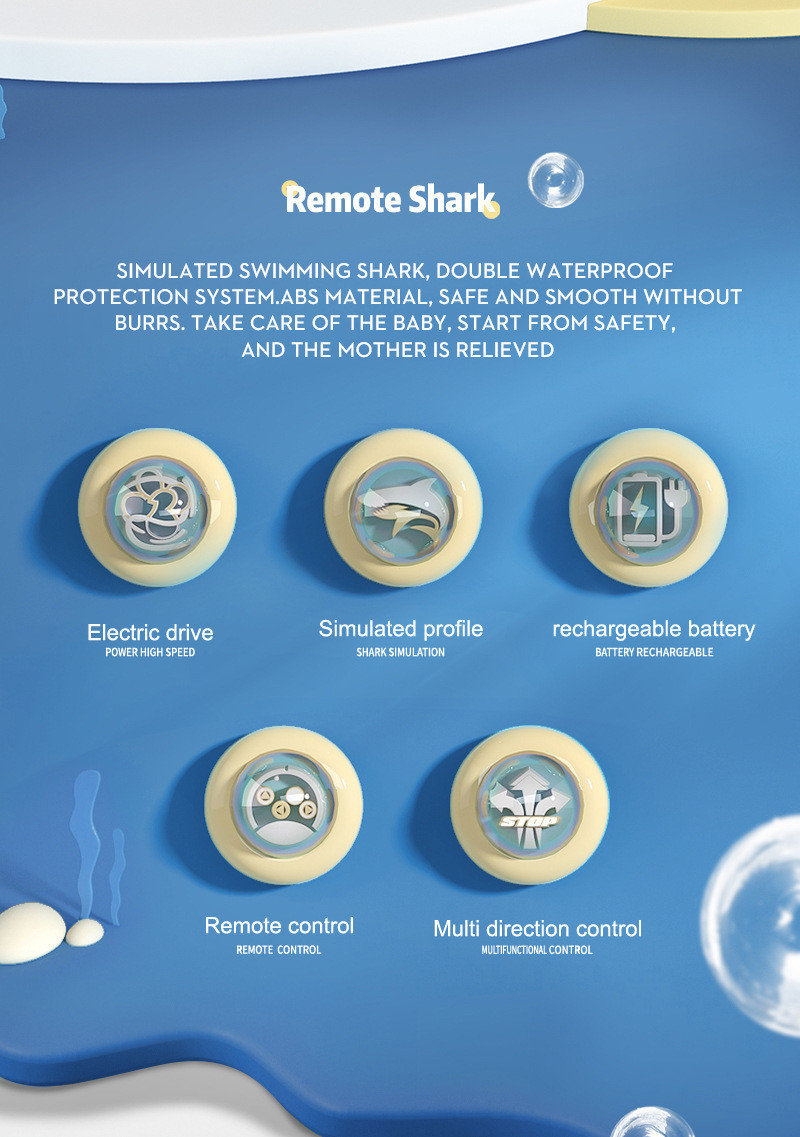 Remote Shark

SIMULATED SWIMMING SHARK, DOUBLE WATERPROOF PROTECTION SYSTEM.ABS MATERIAL, SAFE AND SMOOTH WITHOUT BURRS. TAKE CARE OF THE BABY, START FROM SAFETY, AND THE MOTHER IS RELIEVED

Electric drive
POWER HIGH SPEED

Simulated profile
SHARK SIMULATION

rechargeable battery
BATTERY RECHARGEABLE

STOP

Remote control
REMOTE CONTROL

Multi direction control
MULTIFUNCTIONAL CONTROL