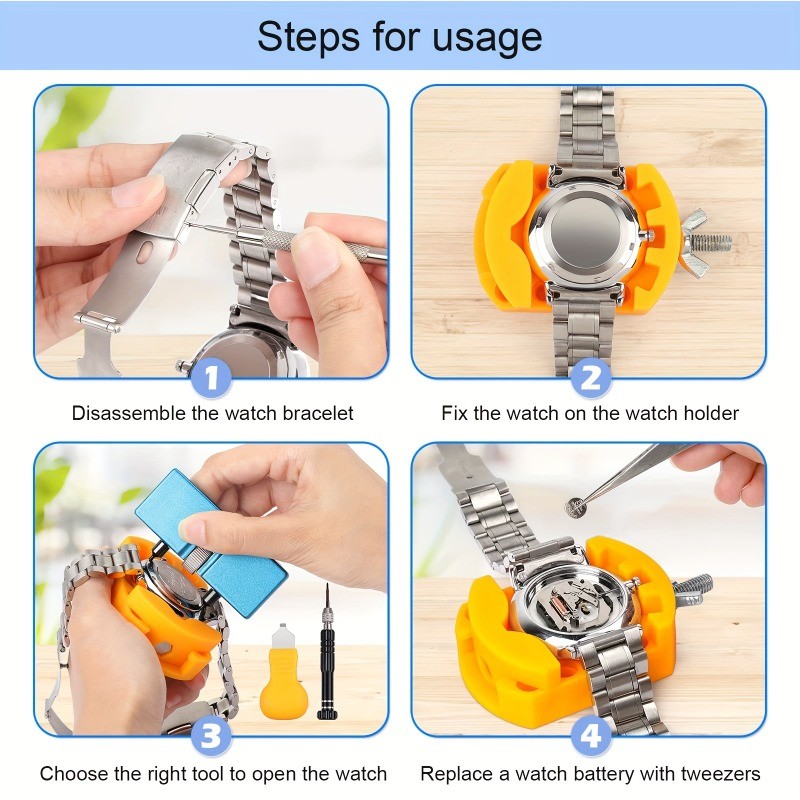 Steps for usage

1
Disassemble the watch bracelet

2
Fix the watch on the watch holder

3
Choose the right tool to open the watch

4
Replace a watch battery with tweezers