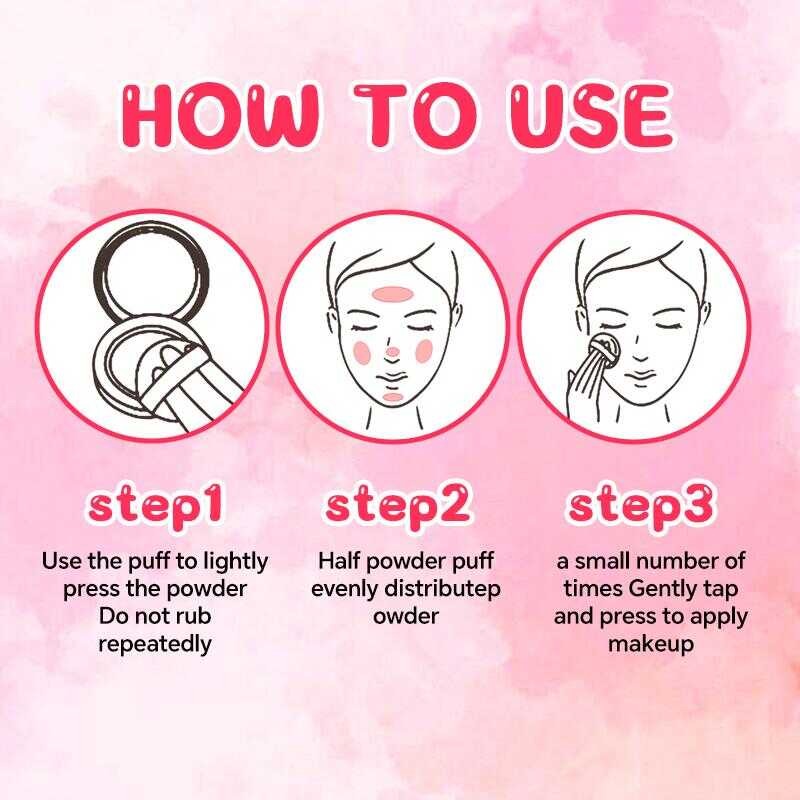 HOW TO USE

step1

Use the puff to lightly press the powder Do not rub repeatedly

step2

Half powder puff evenly distributep owder

step3

a small number of times Gently tap and press to apply makeup