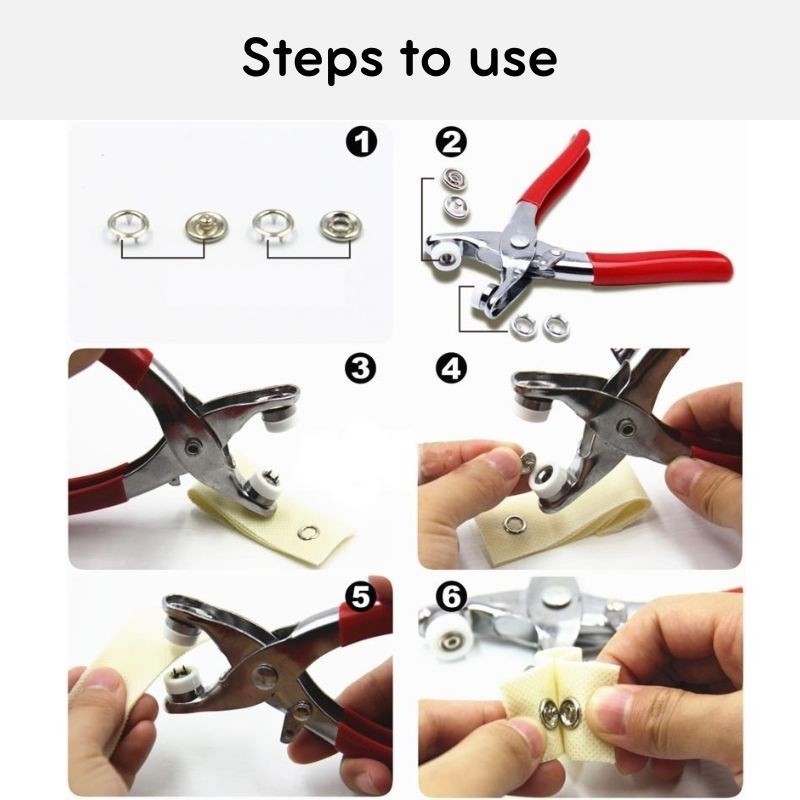 Steps to use

1

2

3

4

5

6