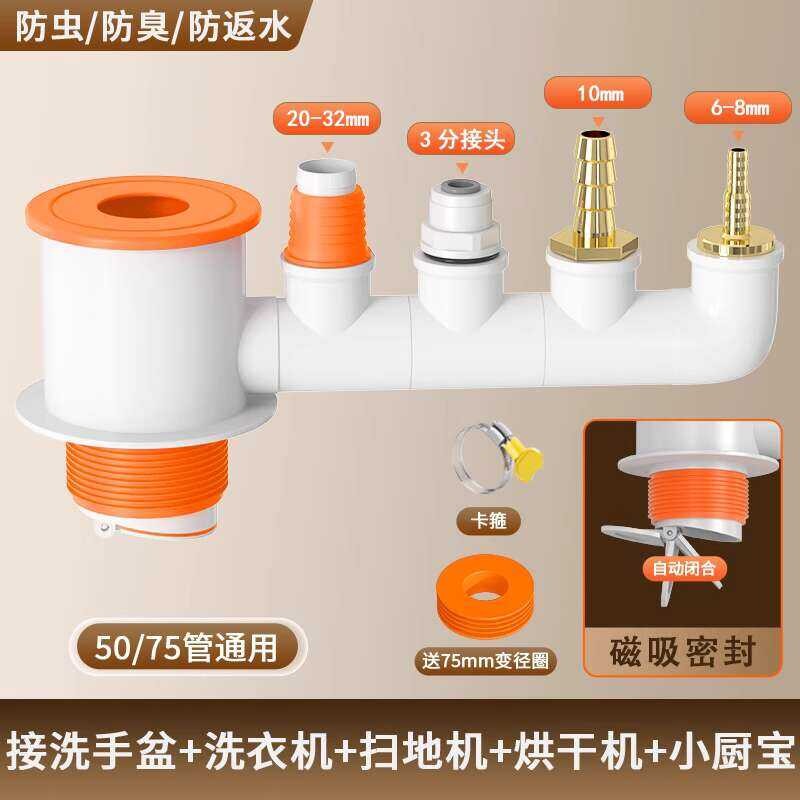 防虫/防臭/防返水

20-32mm

3 分接头

10mm

6-8mm

卡箍

自动闭合

50/75管通用

送75mm变径圈

磁吸密封

接洗手盆+洗衣机+扫地机+烘干机+小厨宝