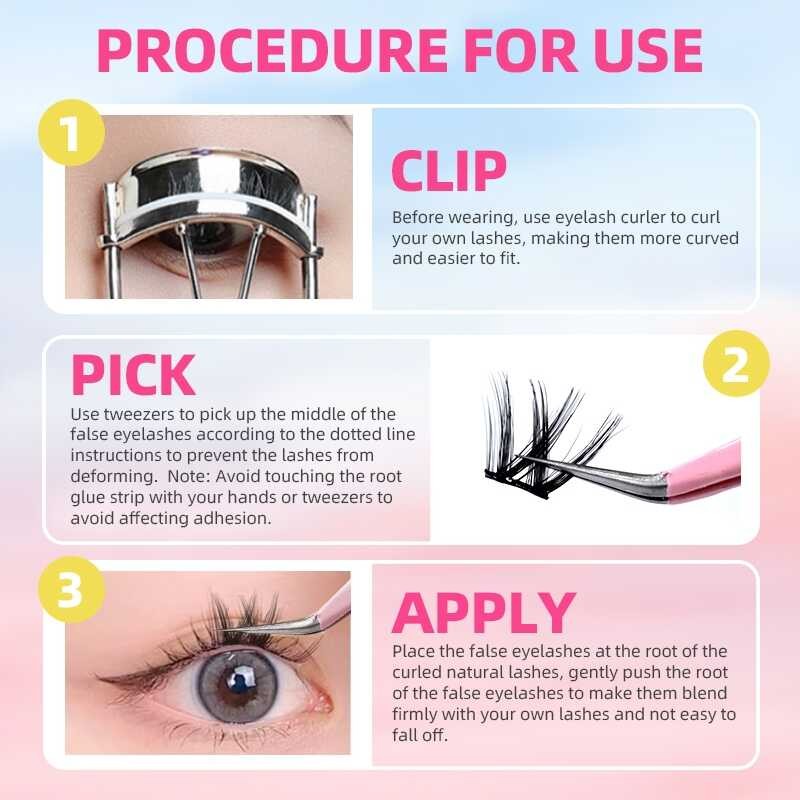 PROCEDURE FOR USE

1

CLIP

Before wearing, use eyelash curler to curl your own lashes, making them more curved and easier to fit.

PICK

Use tweezers to pick up the middle of the false eyelashes according to the dotted line instructions to prevent the lashes from deforming. Note: Avoid touching the root glue strip with your hands or tweezers to avoid affecting adhesion.

2

3

APPLY

Place the false eyelashes at the root of the curled natural lashes, gently push the root of the false eyelashes to make them blend firmly with your own lashes and not easy to fall off.