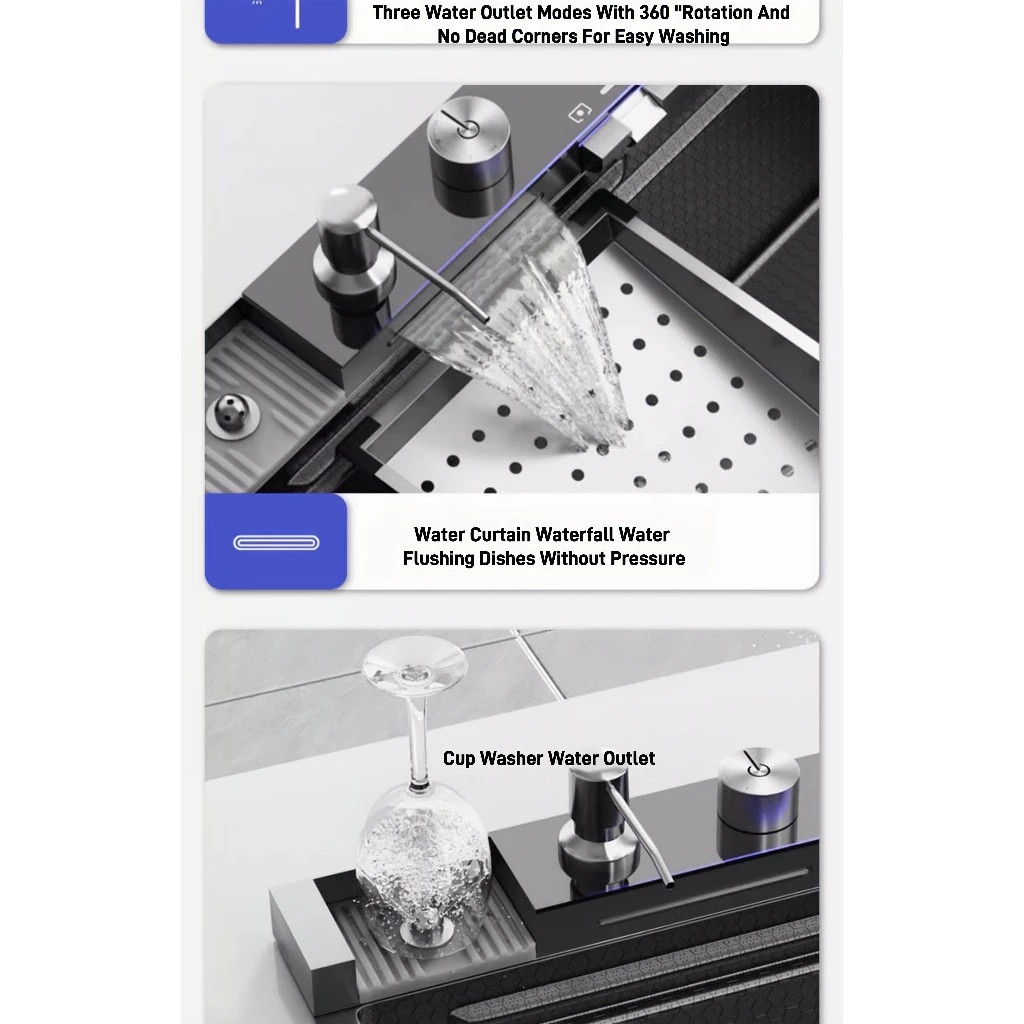 Three Water Outlet Modes With 360 "Rotation And No Dead Corners For Easy Washing

Water Curtain Waterfall Water Flushing Dishes Without Pressure

Cup Washer Water Outlet