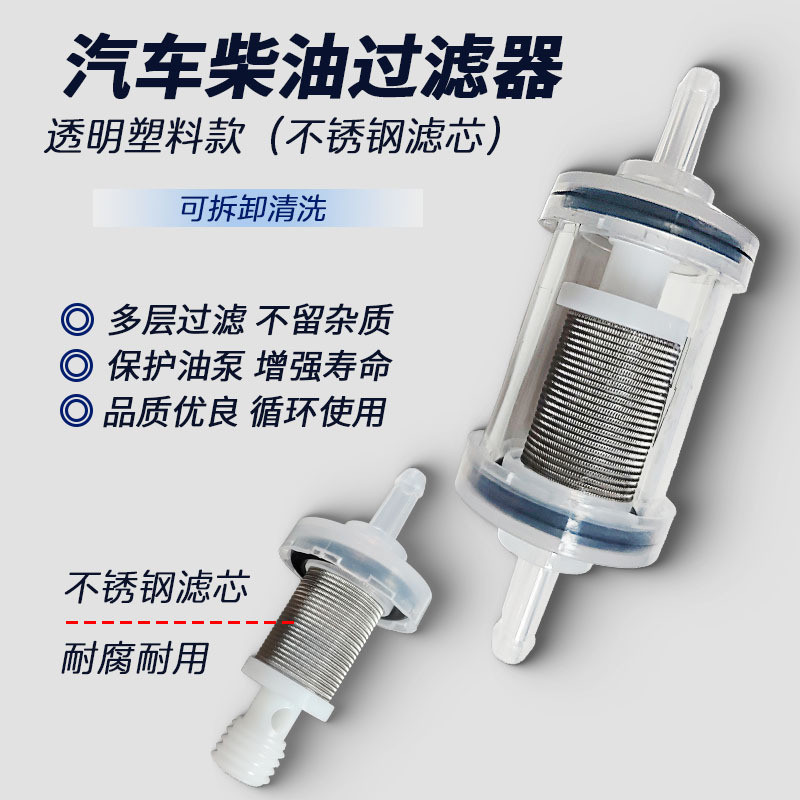 汽车柴油过滤器
透明塑料款（不锈钢滤芯）

可拆卸清洗

◎ 多层过滤 不留杂质
◎ 保护油泵 增强寿命
◎ 品质优良 循环使用

不锈钢滤芯
耐腐耐用