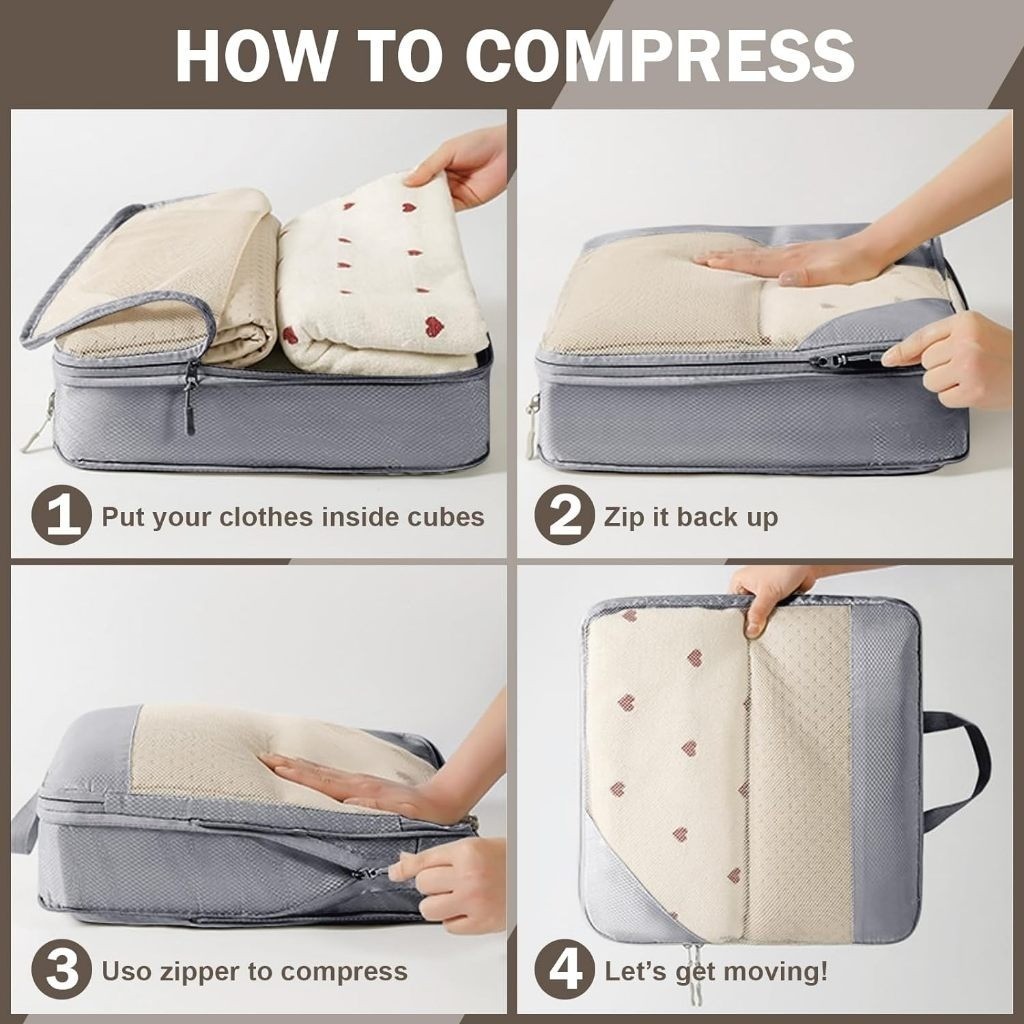 HOW TO COMPRESS

1 Put your clothes inside cubes

2 Zip it back up

3 Uso zipper to compress

4 Let's get moving!