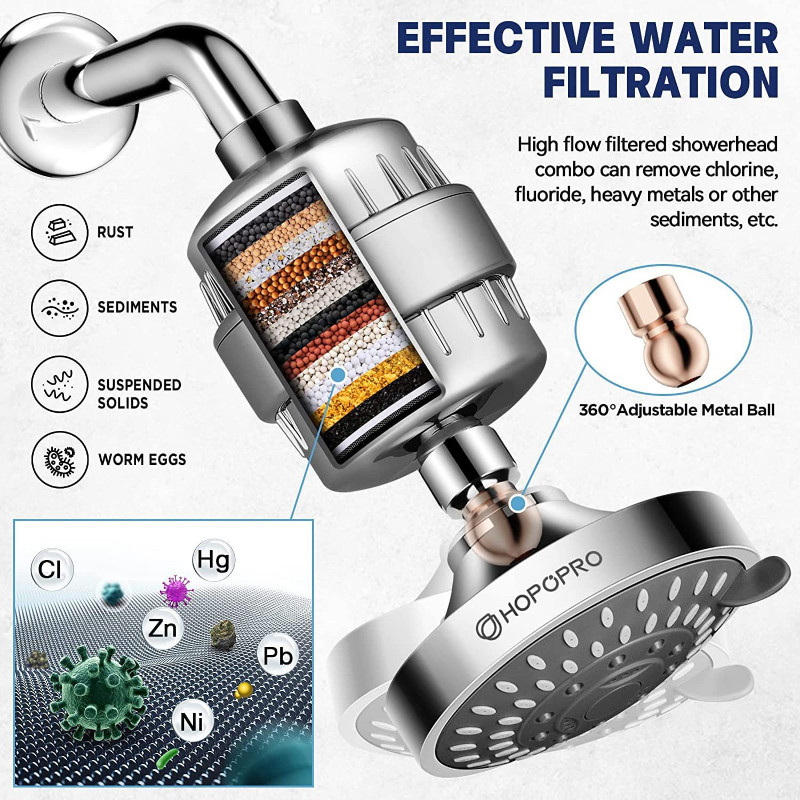 EFFECTIVE WATER FILTRATION

High flow filtered showerhead combo can remove chlorine, fluoride, heavy metals or other sediments, etc.

RUST

SEDIMENTS

SUSPENDED SOLIDS

WORM EGGS

360°Adjustable Metal Ball

Cl

Hg

Zn

Pb

Ni

HOPOPRO