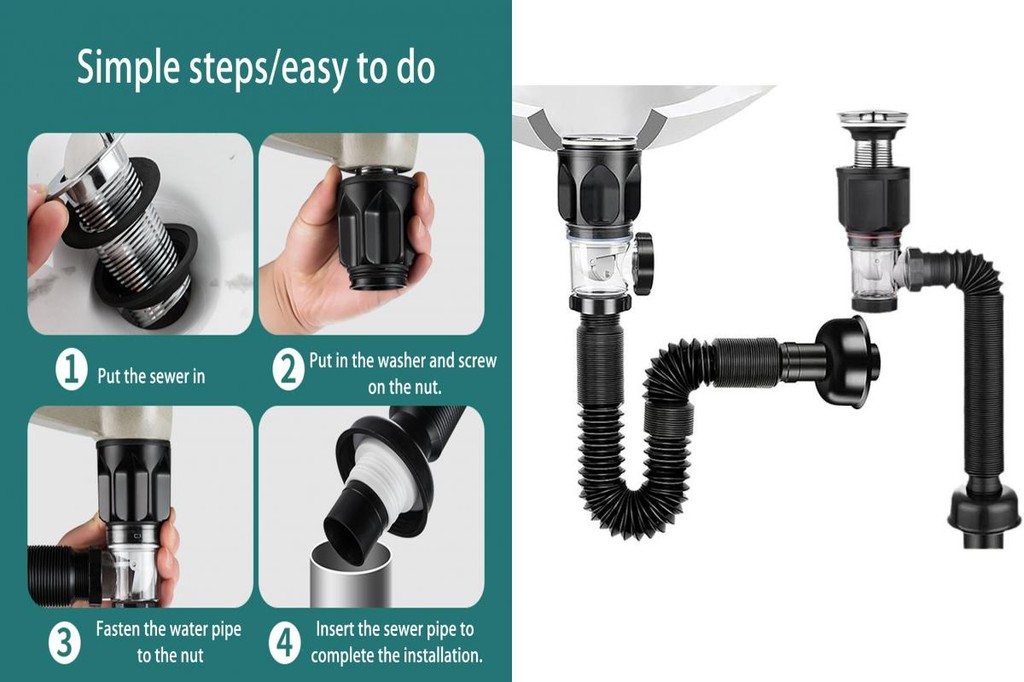 Simple steps/easy to do

1 Put the sewer in

2 Put in the washer and screw on the nut.

3 Fasten the water pipe to the nut

4 Insert the sewer pipe to complete the installation.