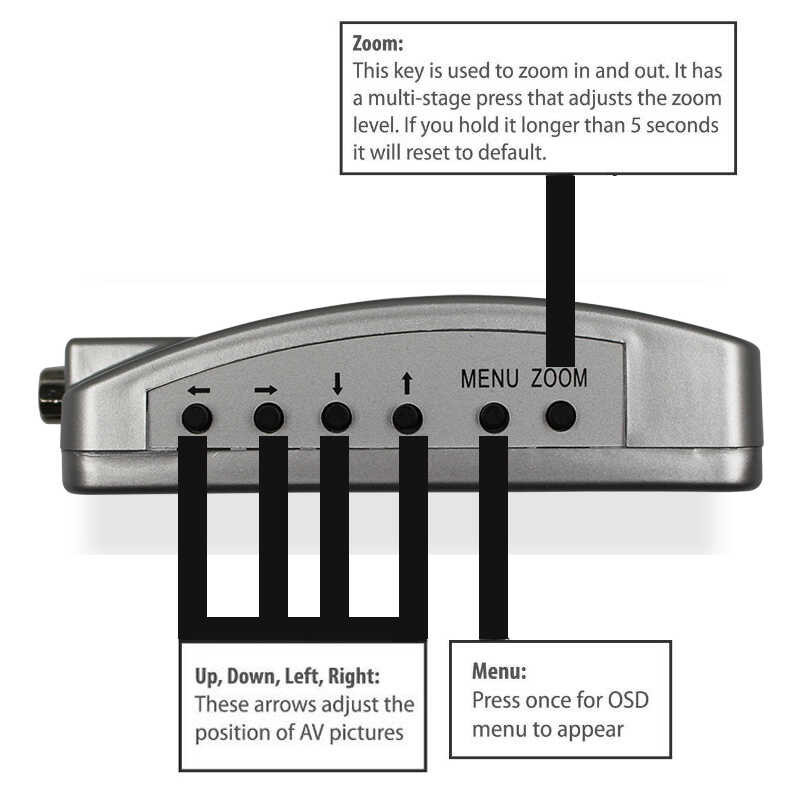 Zoom:
This key is used to zoom in and out. It has a multi-stage press that adjusts the zoom level. If you hold it longer than 5 seconds it will reset to default.

← → ↓ ↑ MENU ZOOM

Up, Down, Left, Right:
These arrows adjust the position of AV pictures

Menu:
Press once for OSD menu to appear