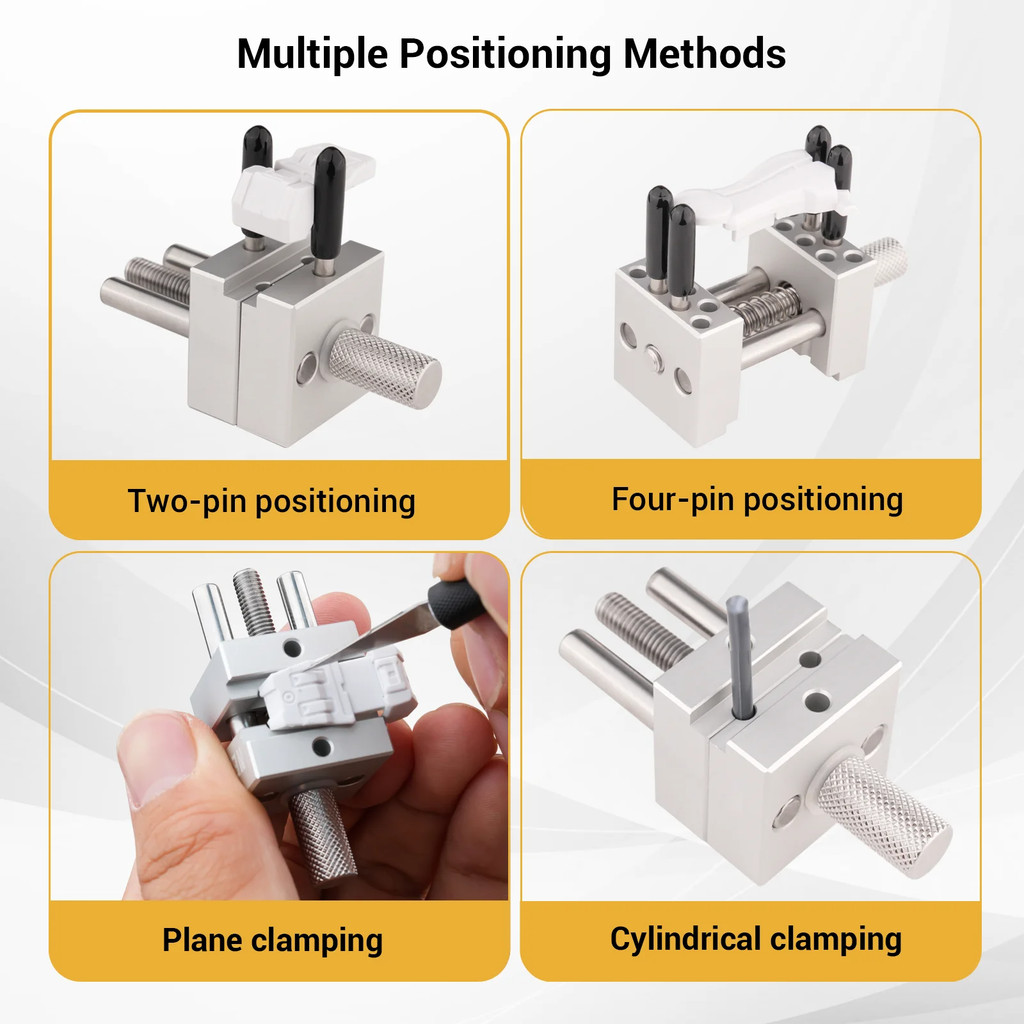 Multiple Positioning Methods

Two-pin positioning

Four-pin positioning

Plane clamping

Cylindrical clamping