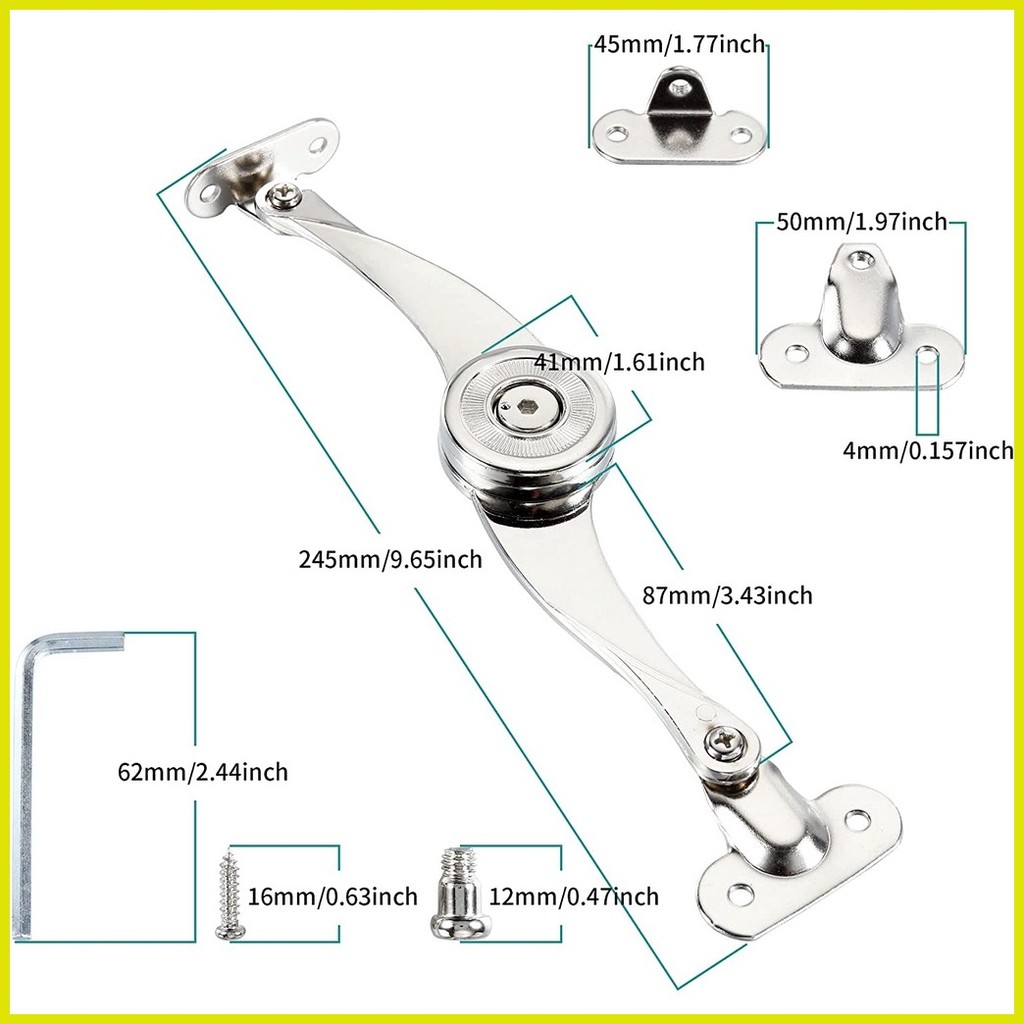 45mm/1.77inch

50mm/1.97inch

41mm/1.61inch

4mm/0.157inch

245mm/9.65inch

87mm/3.43inch

62mm/2.44inch

16mm/0.63inch

12mm/0.47inch