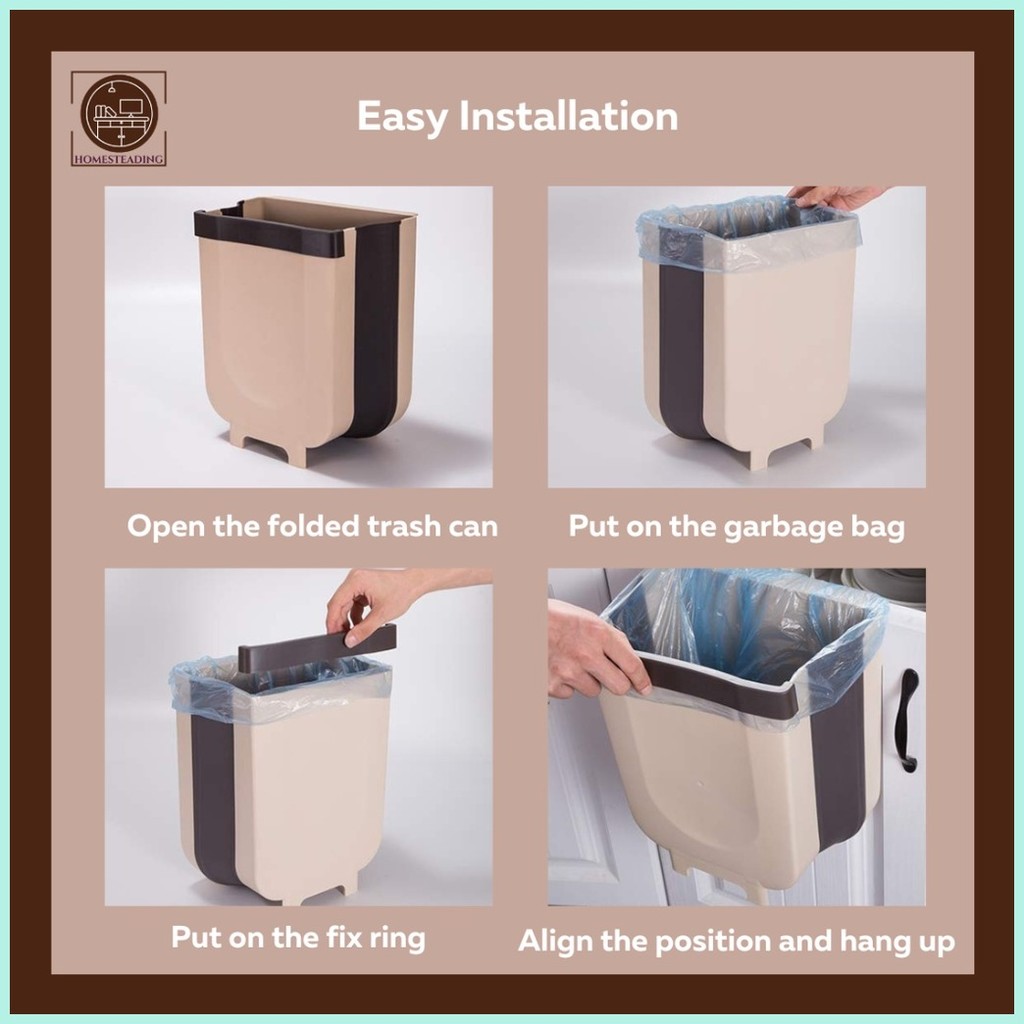 HOMESTEADING

Easy Installation

Open the folded trash can

Put on the garbage bag

Put on the fix ring

Align the position and hang up