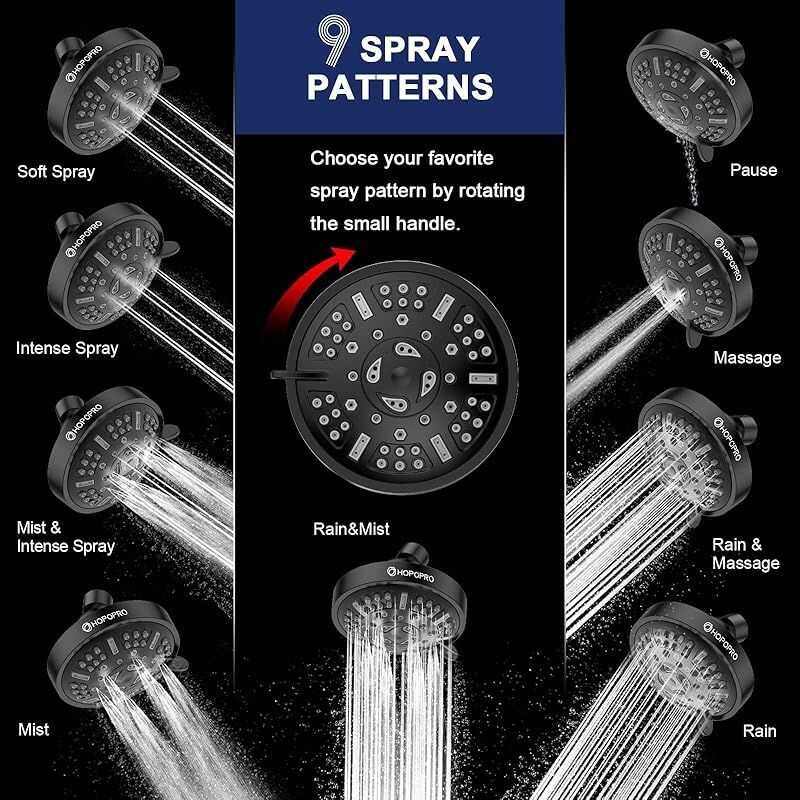 9 SPRAY PATTERNS

Choose your favorite spray pattern by rotating the small handle.

HOPOPRO
Soft Spray

HOPOPRO
Intense Spray

HOPOPRO
Mist & Intense Spray

HOPOPRO
Mist

Rain&Mist

HOPOPRO

HOPOPRO
Pause

HOPOPRO
Massage

HOPOPRO
Rain & Massage

HOPOPRO
Rain