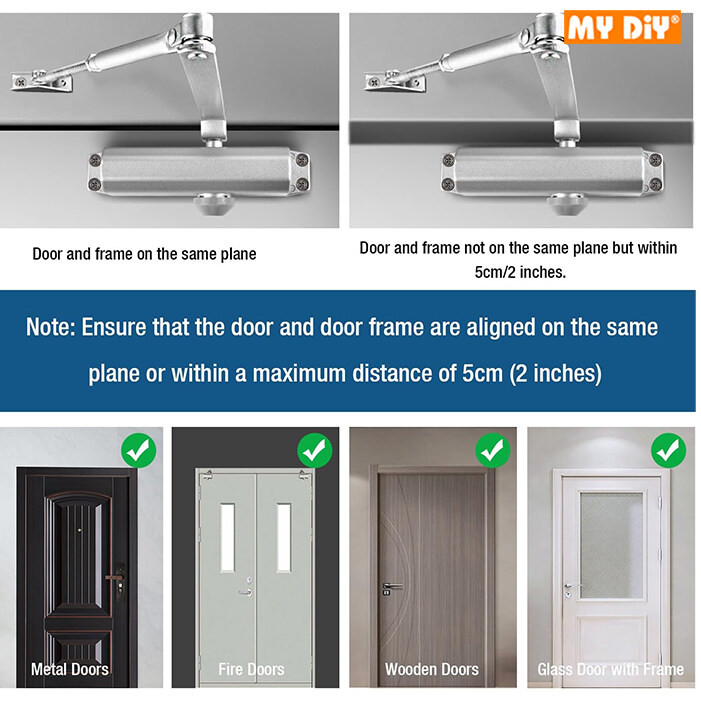 MY DIY®

Door and frame on the same plane

Door and frame not on the same plane but within 5cm/2 inches.

Note: Ensure that the door and door frame are aligned on the same plane or within a maximum distance of 5cm (2 inches)

Metal Doors

Fire Doors

Wooden Doors

Glass Door with Frame