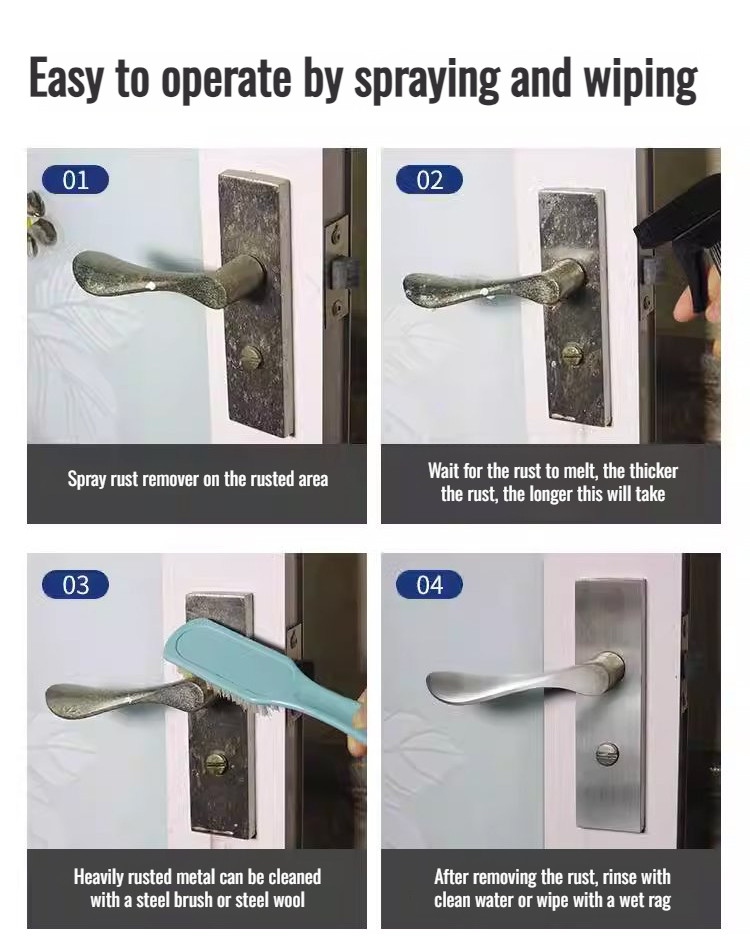 Easy to operate by spraying and wiping

01

Spray rust remover on the rusted area

02

Wait for the rust to melt, the thicker the rust, the longer this will take

03

Heavily rusted metal can be cleaned with a steel brush or steel wool

04

After removing the rust, rinse with clean water or wipe with a wet rag