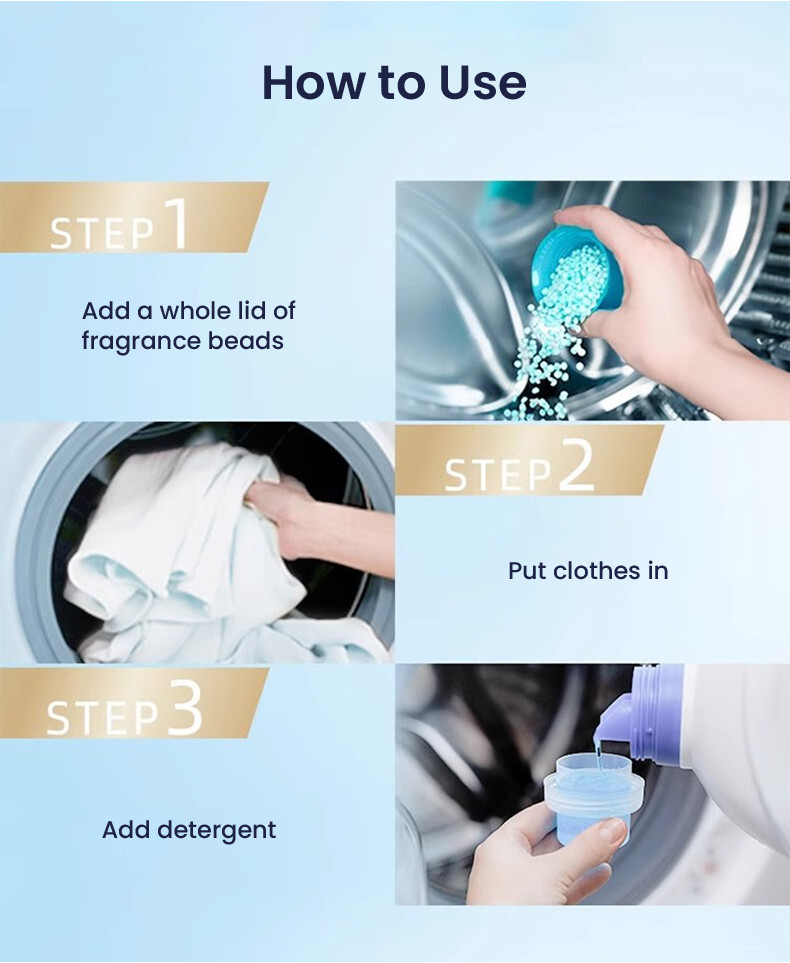 How to Use

STEP 1

Add a whole lid of fragrance beads

STEP 2

Put clothes in

STEP 3

Add detergent