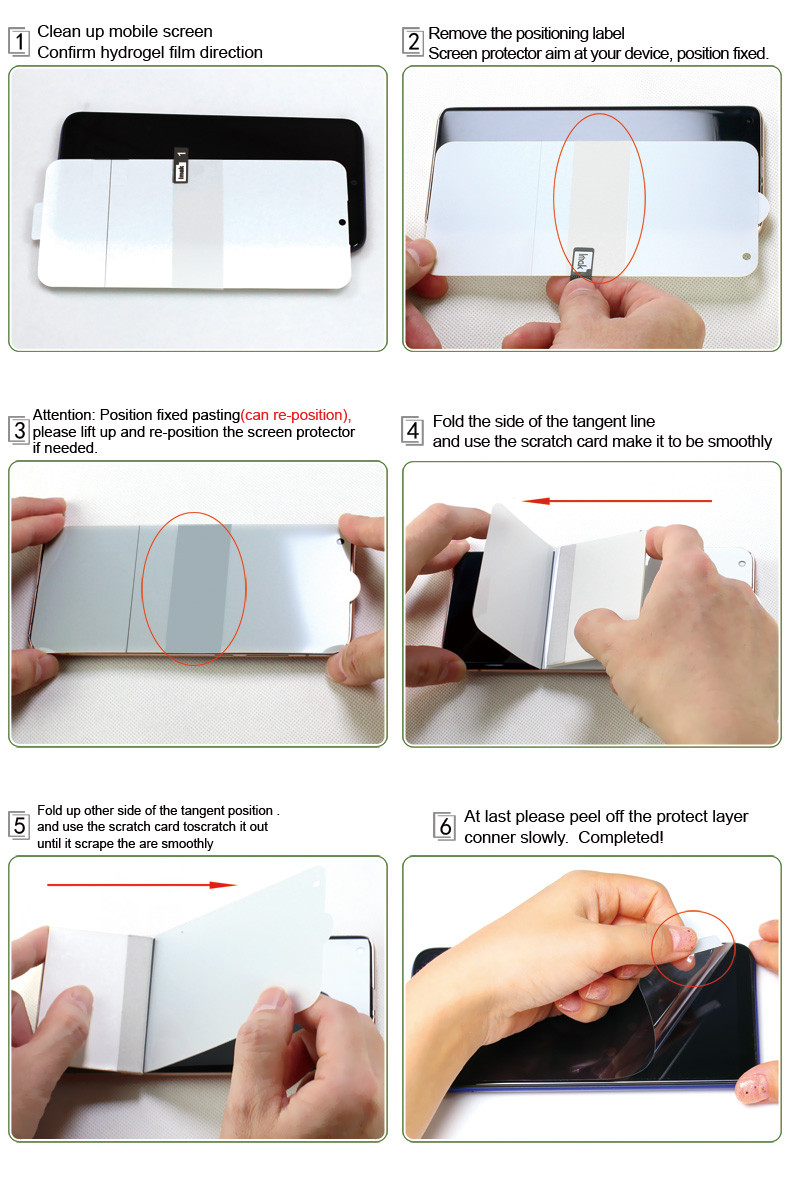 1 Clean up mobile screen
Confirm hydrogel film direction

imak 1

2 Remove the positioning label
Screen protector aim at your device, position fixed.

imak

3 Attention: Position fixed pasting(can re-position), please lift up and re-position the screen protector if needed.

4 Fold the side of the tangent line
and use the scratch card make it to be smoothly

5 Fold up other side of the tangent position .
and use the scratch card toscratch it out
until it scrape the are smoothly

6 At last please peel off the protect layer conner slowly. Completed!