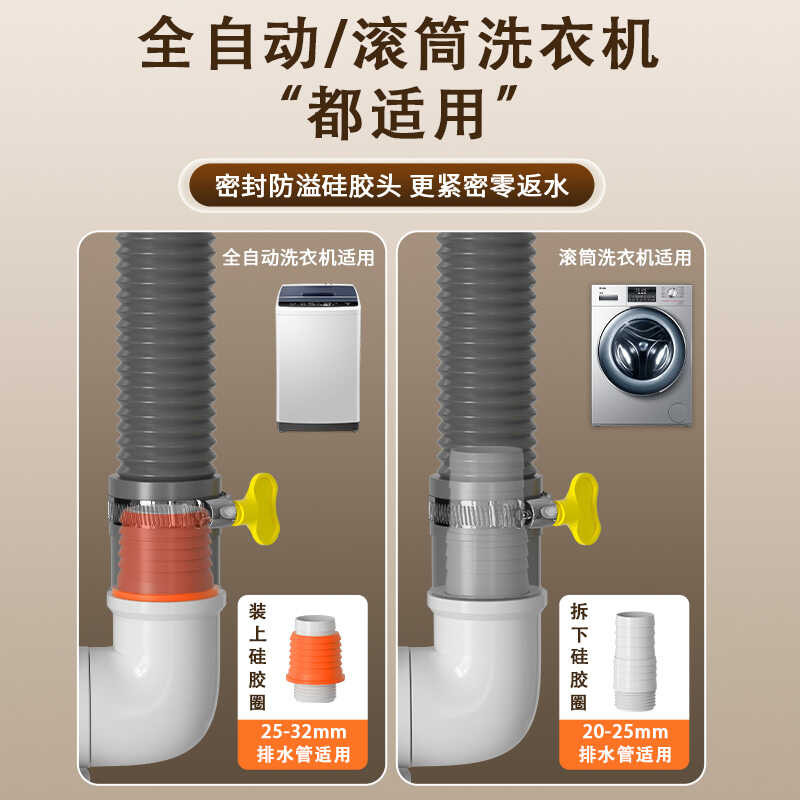 全自动/滚筒洗衣机
“都适用”

密封防溢硅胶头 更紧密零返水

全自动洗衣机适用

装上硅胶圈

25-32mm
排水管适用

滚筒洗衣机适用

拆下硅胶圈

20-25mm
排水管适用