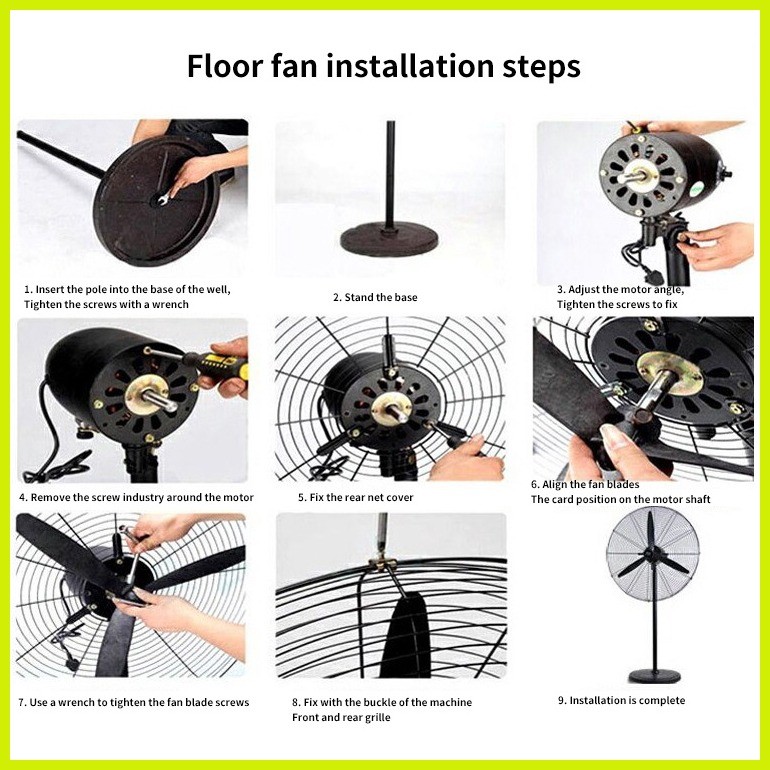 Floor fan installation steps

1. Insert the pole into the base of the well, Tighten the screws with a wrench

2. Stand the base

3. Adjust the motor angle, Tighten the screws to fix

4. Remove the screw industry around the motor

5. Fix the rear net cover

6. Align the fan blades The card position on the motor shaft

7. Use a wrench to tighten the fan blade screws

8. Fix with the buckle of the machine Front and rear grille

9. Installation is complete