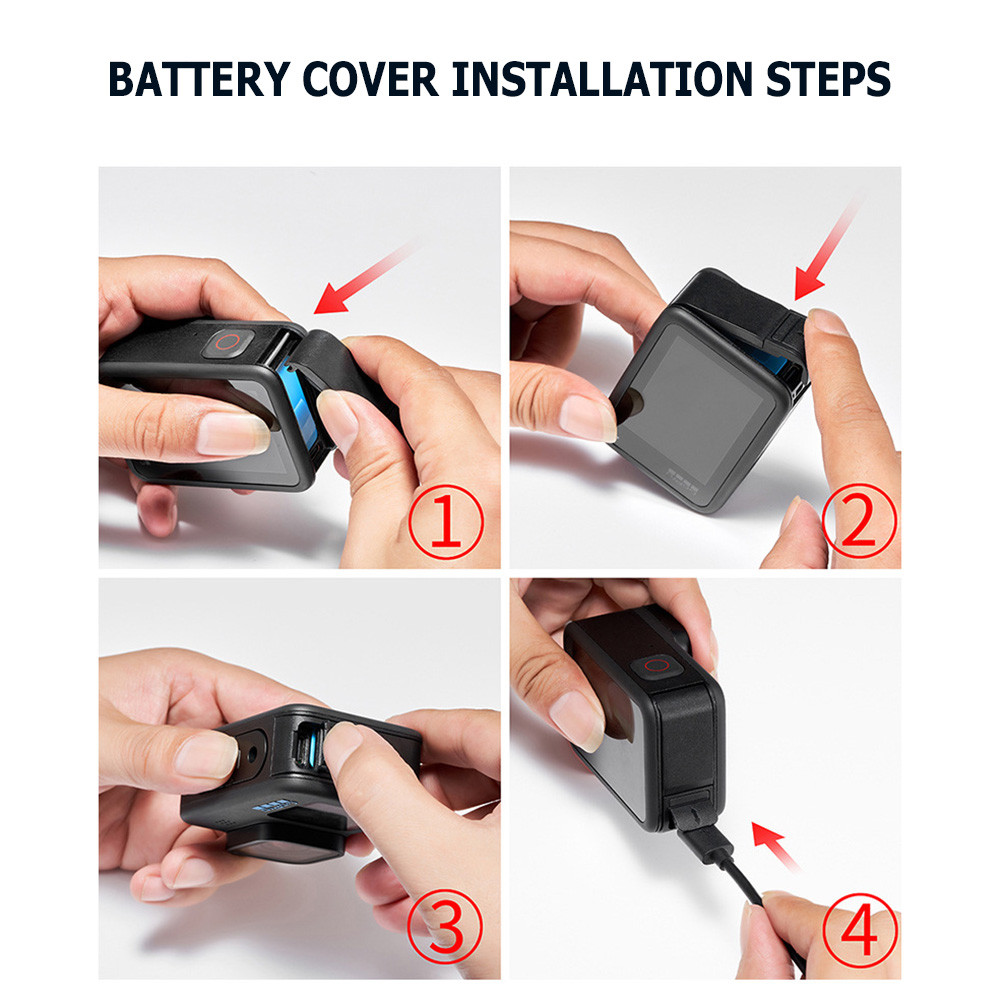 BATTERY COVER INSTALLATION STEPS

①

②

③

④