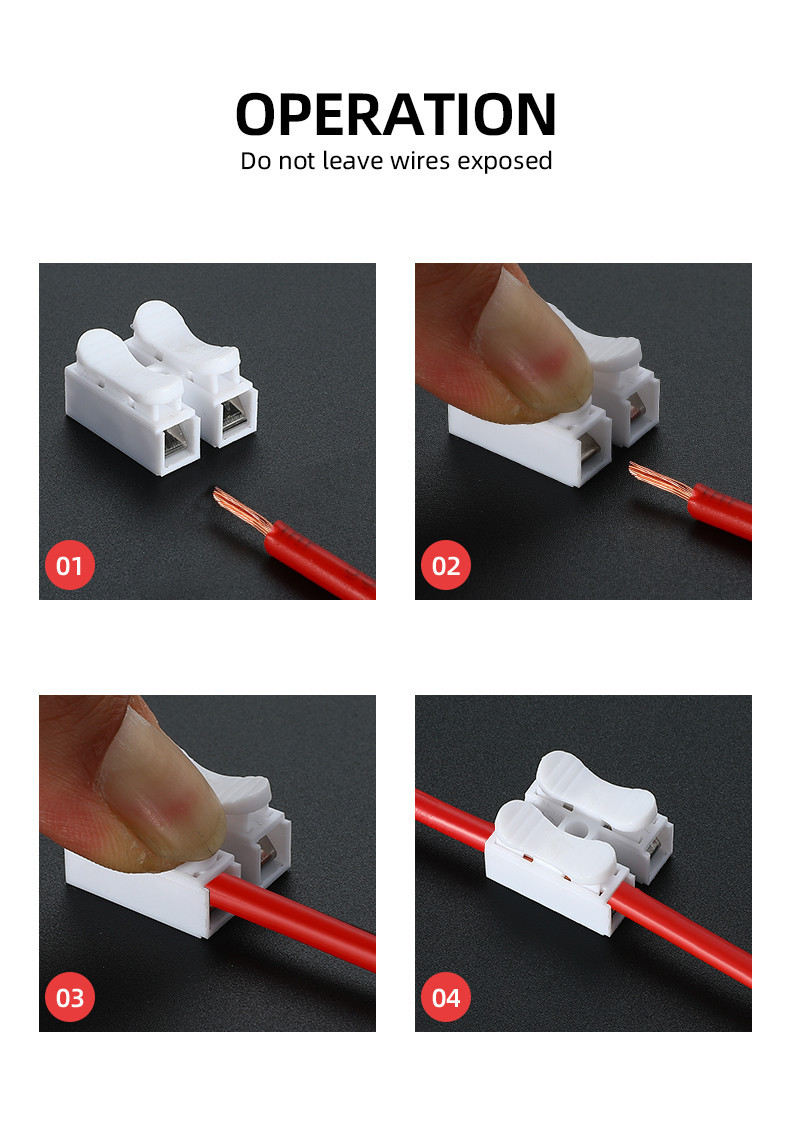 OPERATION
Do not leave wires exposed

01

02

03

04