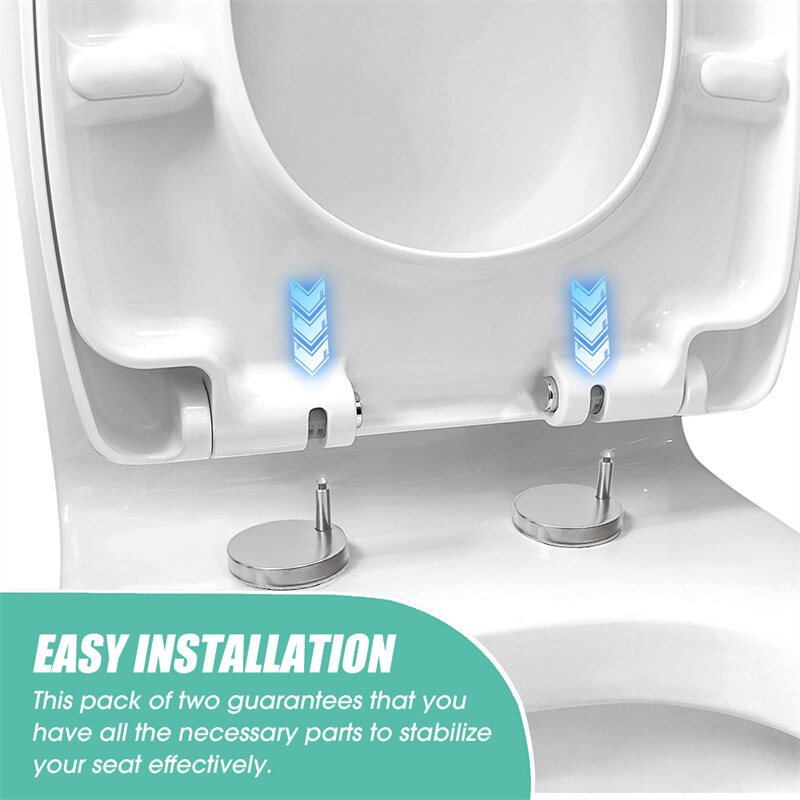 EASY INSTALLATION

This pack of two guarantees that you have all the necessary parts to stabilize your seat effectively.