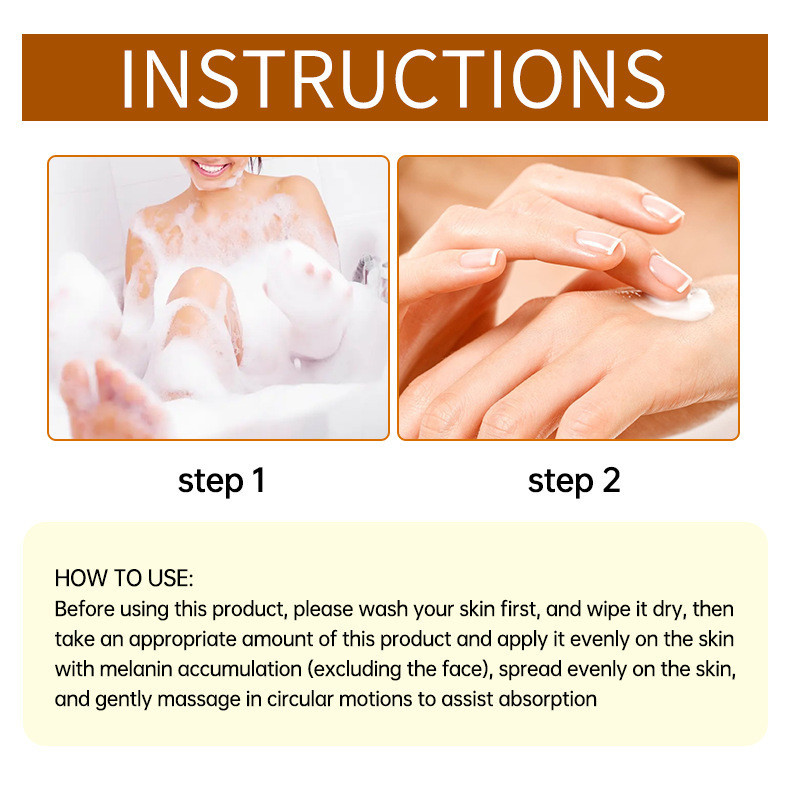 INSTRUCTIONS

step 1

step 2

HOW TO USE:
Before using this product, please wash your skin first, and wipe it dry, then take an appropriate amount of this product and apply it evenly on the skin with melanin accumulation (excluding the face), spread evenly on the skin, and gently massage in circular motions to assist absorption