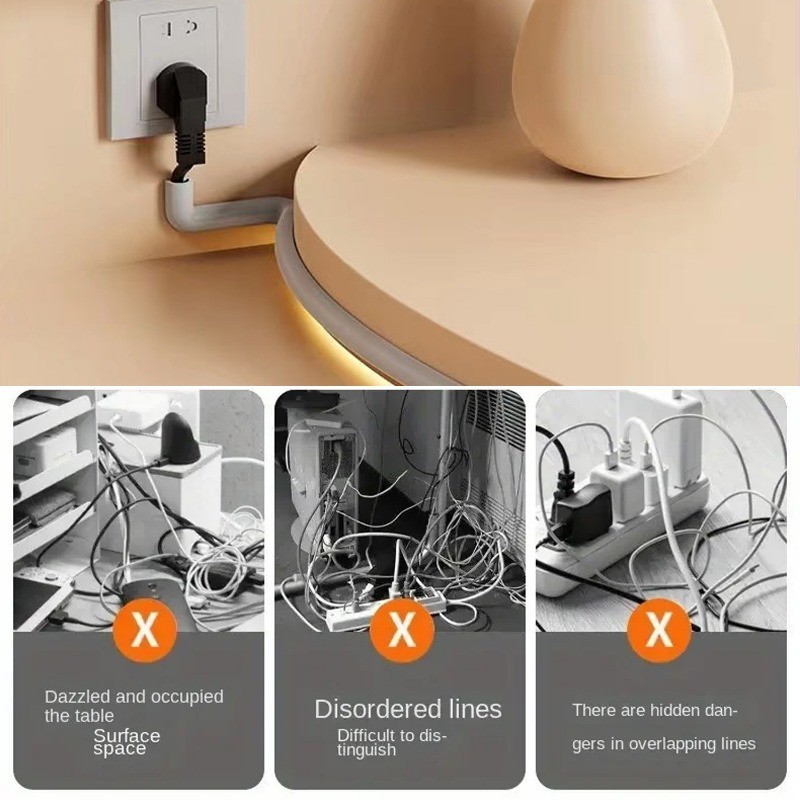 X

Dazzled and occupied the table

Surface space

X

Disordered lines

Difficult to distinguish

X

There are hidden dangers in overlapping lines