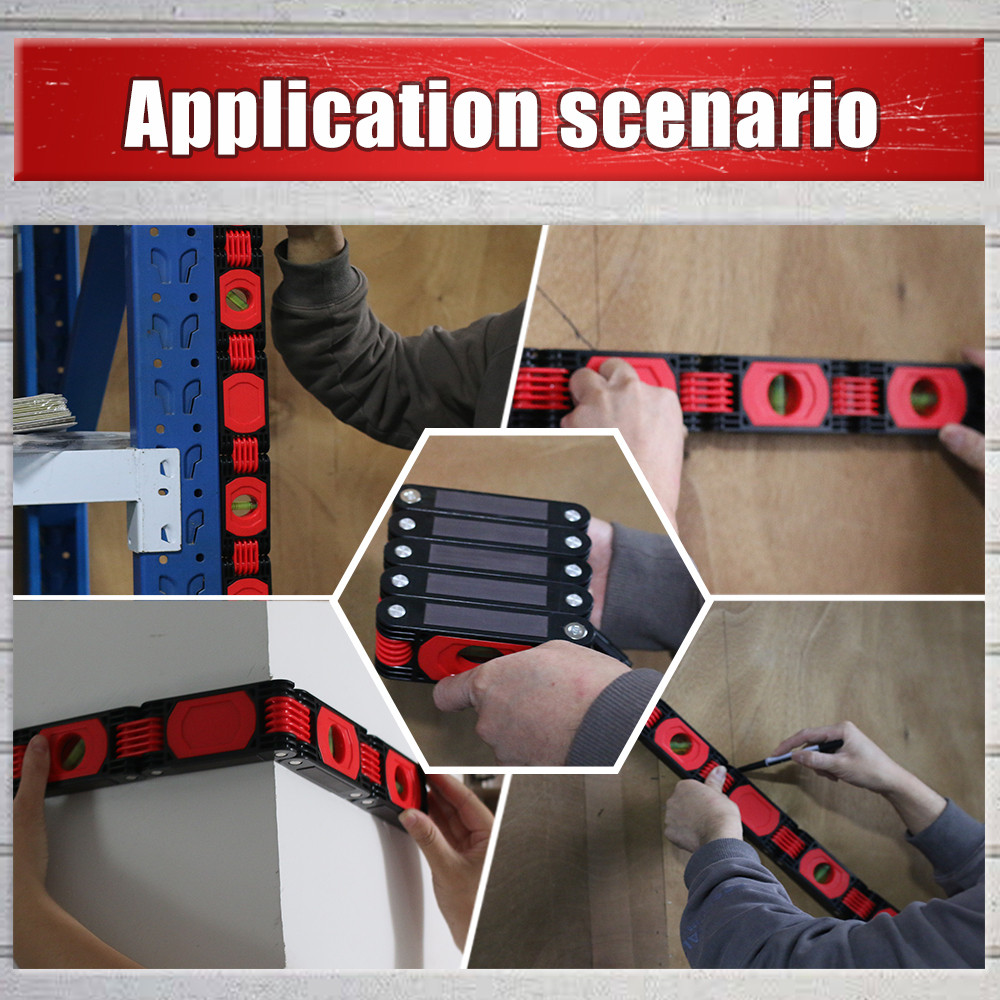 Application scenario