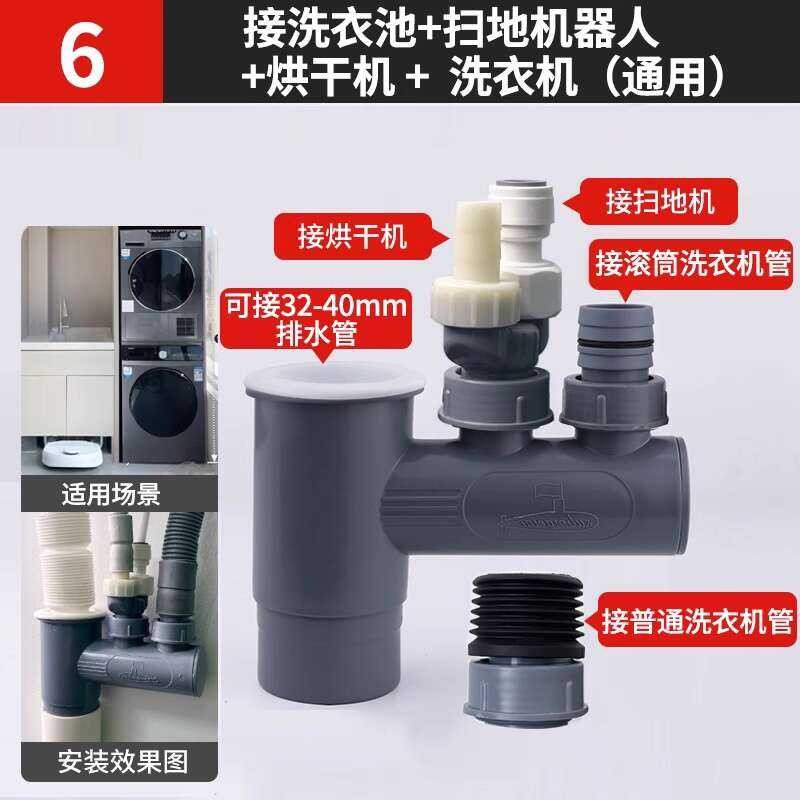 6
接洗衣池+扫地机器人
+烘干机 + 洗衣机（通用）

接扫地机

接烘干机

接滚筒洗衣机管

可接32-40mm
排水管

适用场景

接普通洗衣机管

安装效果图