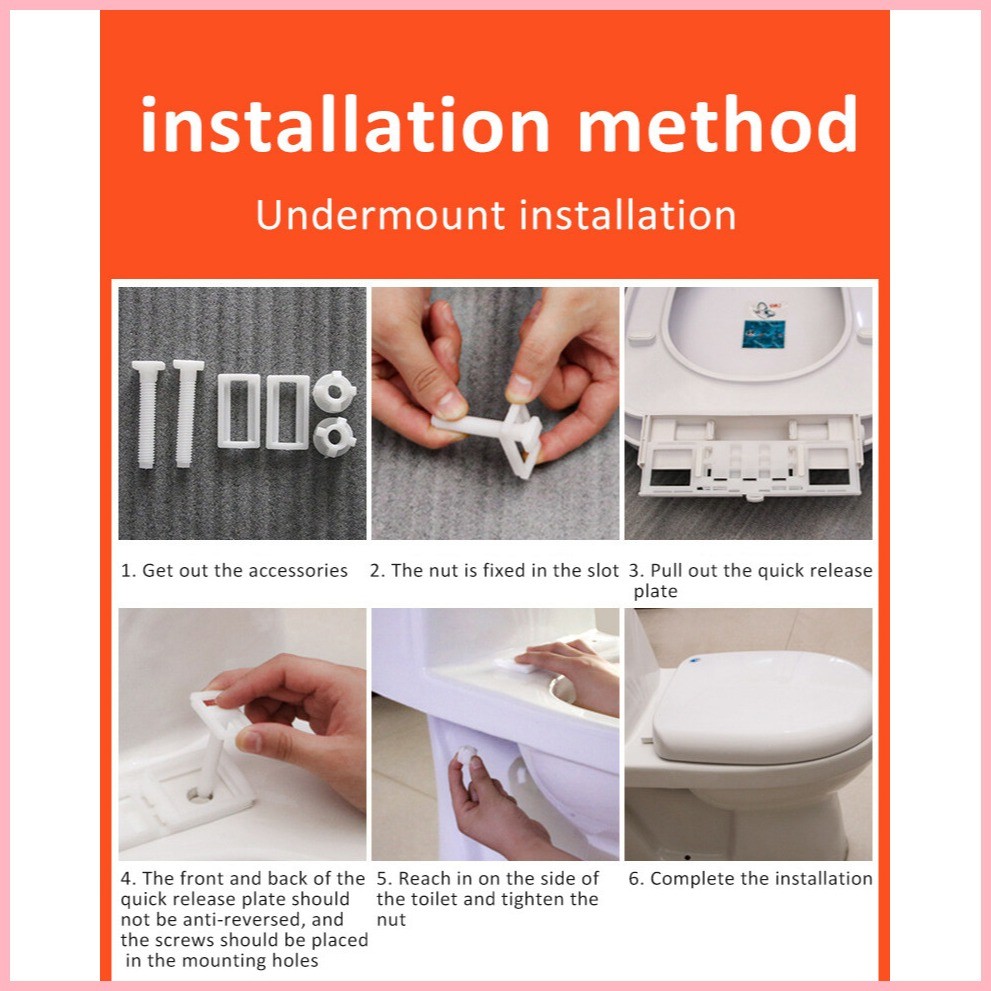 installation method

Undermount installation

1. Get out the accessories

2. The nut is fixed in the slot

3. Pull out the quick release plate

4. The front and back of the quick release plate should not be anti-reversed, and the screws should be placed in the mounting holes

5. Reach in on the side of the toilet and tighten the nut

6. Complete the installation