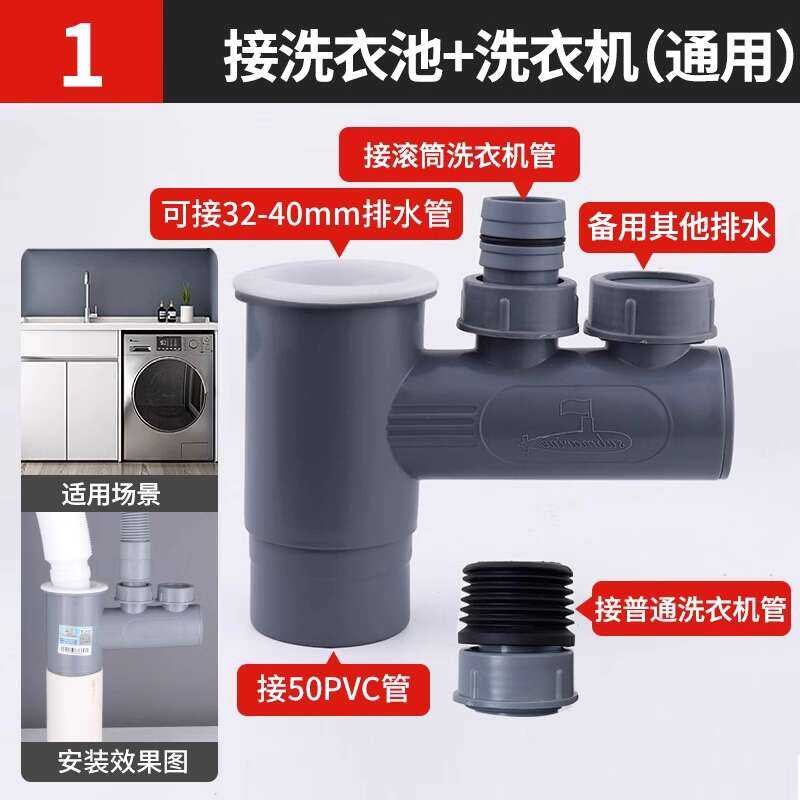 1 接洗衣池+洗衣机(通用)

接滚筒洗衣机管

可接32-40mm排水管

备用其他排水

适用场景

接普通洗衣机管

接50PVC管

安装效果图