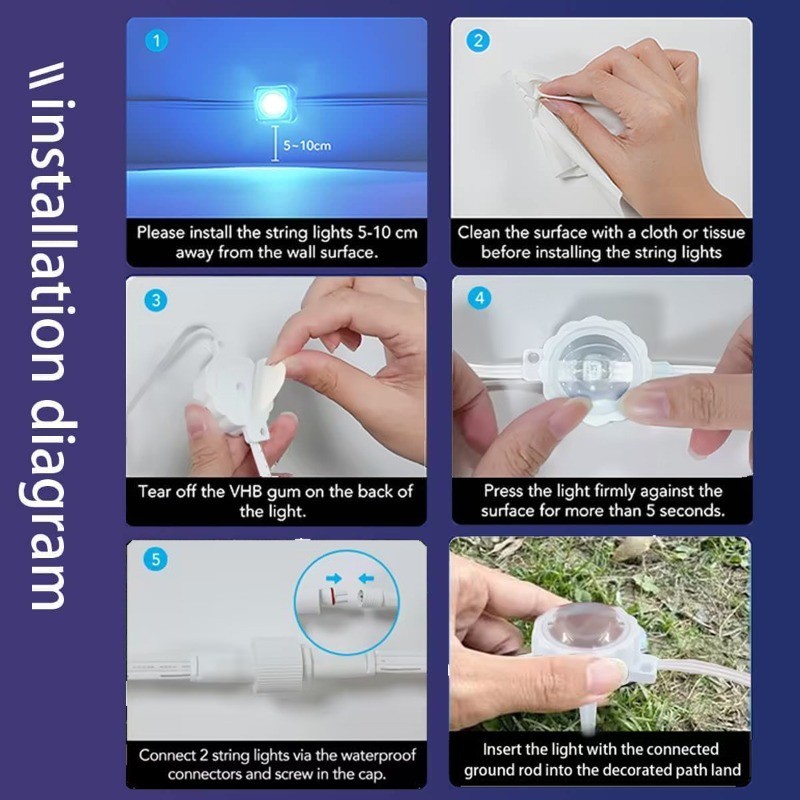 \\installation diagram

1

5~10cm

Please install the string lights 5-10 cm away from the wall surface.

2

Clean the surface with a cloth or tissue before installing the string lights

3

Tear off the VHB gum on the back of the light.

4

Press the light firmly against the surface for more than 5 seconds.

5

Connect 2 string lights via the waterproof connectors and screw in the cap.

Insert the light with the connected ground rod into the decorated path land