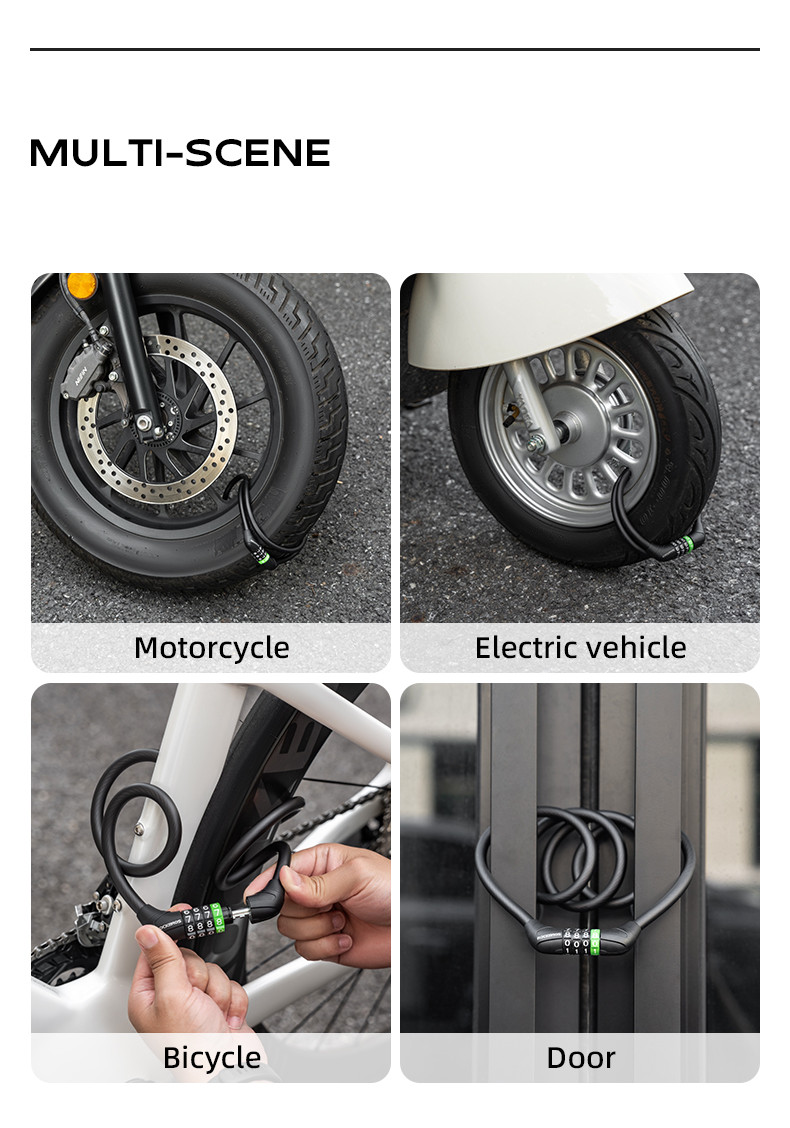 MULTI-SCENE

Motorcycle

Electric vehicle

Bicycle

Door