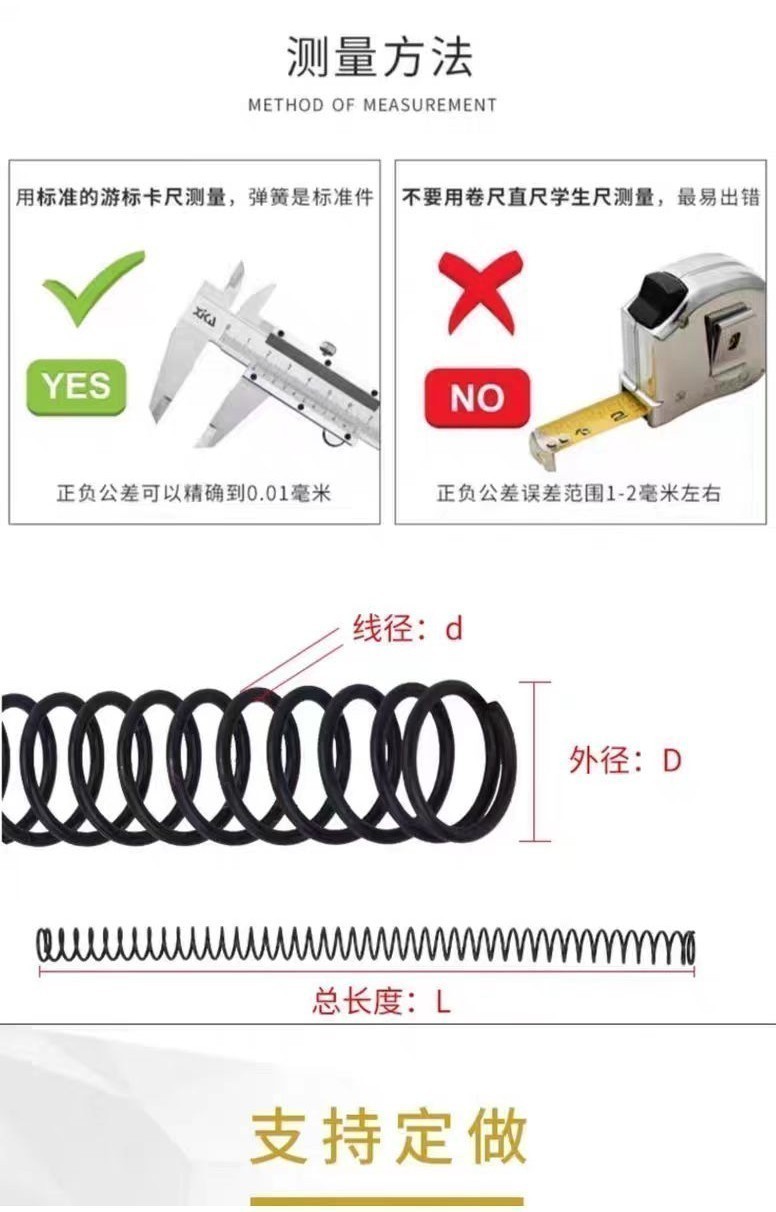 测量方法

METHOD OF MEASUREMENT

用标准的游标卡尺测量，弹簧是标准件

YES

正负公差可以精确到0.01毫米

不要用卷尺直尺学生尺测量，最易出错

NO

正负公差误差范围1-2毫米左右

线径：d

外径：D

总长度：L

支持定做