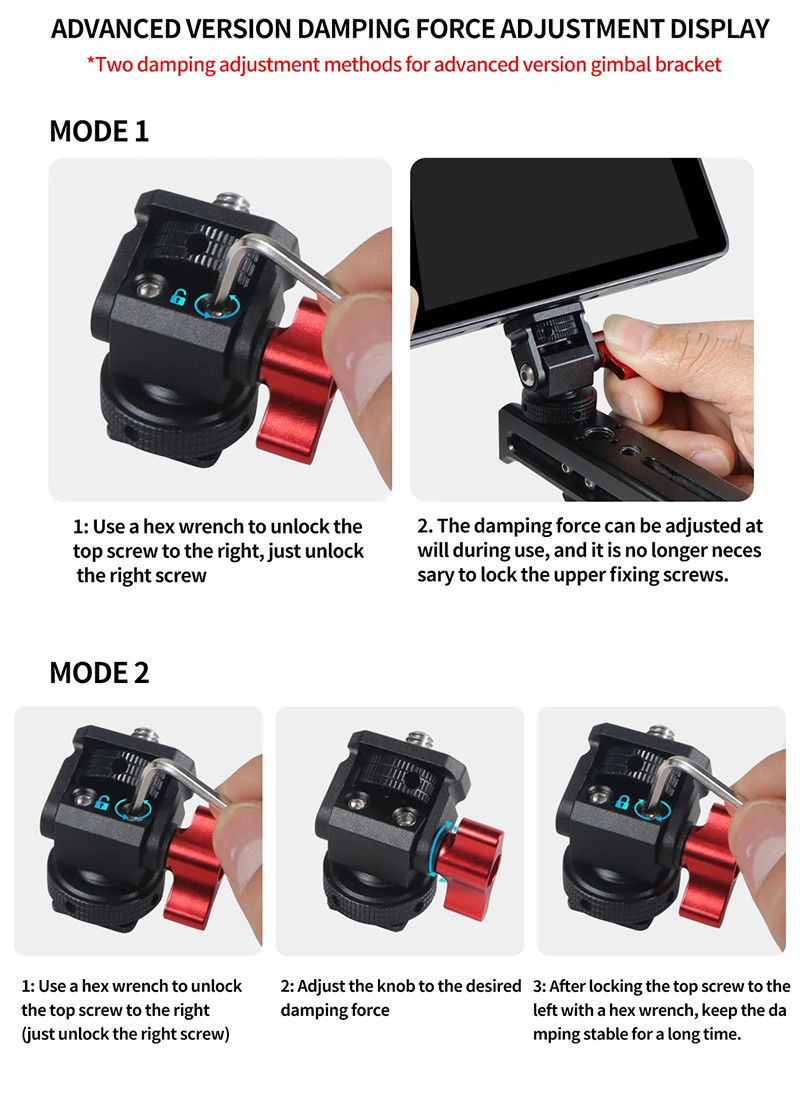 ADVANCED VERSION DAMPING FORCE ADJUSTMENT DISPLAY
*Two damping adjustment methods for advanced version gimbal bracket

MODE 1

1: Use a hex wrench to unlock the top screw to the right, just unlock the right screw

2. The damping force can be adjusted at will during use, and it is no longer neces sary to lock the upper fixing screws.

MODE 2

1: Use a hex wrench to unlock the top screw to the right (just unlock the right screw)

2: Adjust the knob to the desired damping force

3: After locking the top screw to the left with a hex wrench, keep the da mping stable for a long time.