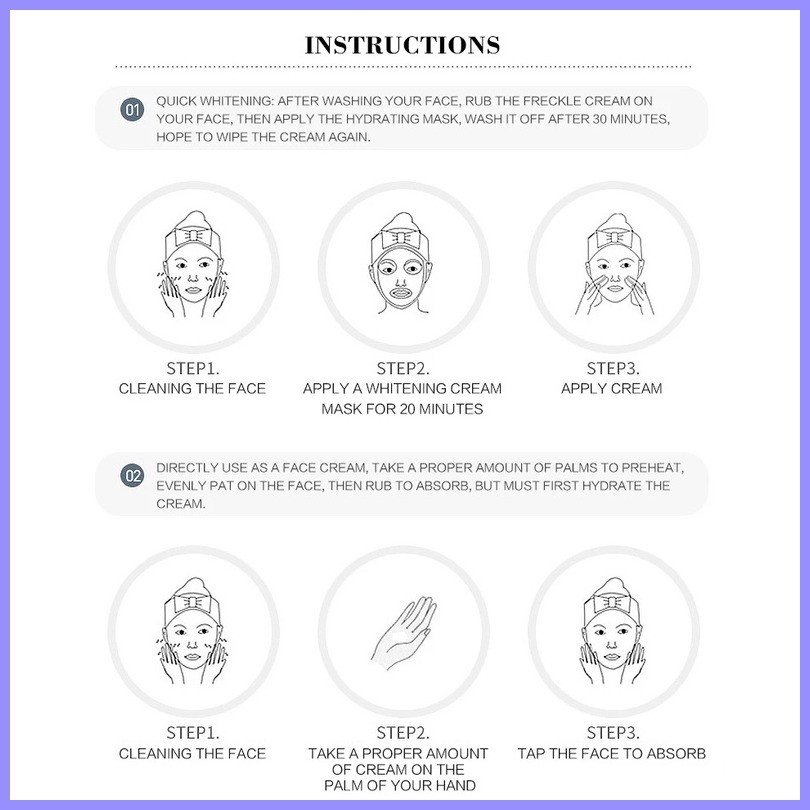 INSTRUCTIONS

01 QUICK WHITENING: AFTER WASHING YOUR FACE, RUB THE FRECKLE CREAM ON YOUR FACE, THEN APPLY THE HYDRATING MASK, WASH IT OFF AFTER 30 MINUTES, HOPE TO WIPE THE CREAM AGAIN.

STEP1.
CLEANING THE FACE

STEP2.
APPLY A WHITENING CREAM MASK FOR 20 MINUTES

STEP3.
APPLY CREAM

02 DIRECTLY USE AS A FACE CREAM, TAKE A PROPER AMOUNT OF PALMS TO PREHEAT, EVENLY PAT ON THE FACE, THEN RUB TO ABSORB, BUT MUST FIRST HYDRATE THE CREAM.

STEP1.
CLEANING THE FACE

STEP2.
TAKE A PROPER AMOUNT OF CREAM ON THE PALM OF YOUR HAND

STEP3.
TAP THE FACE TO ABSORB