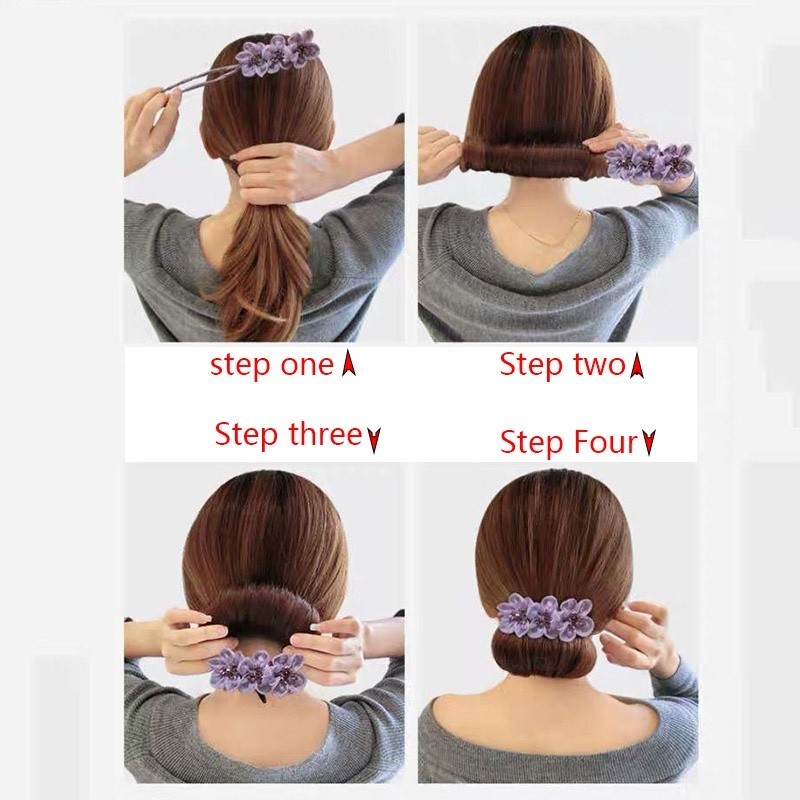 step one

Step two

Step three

Step Four